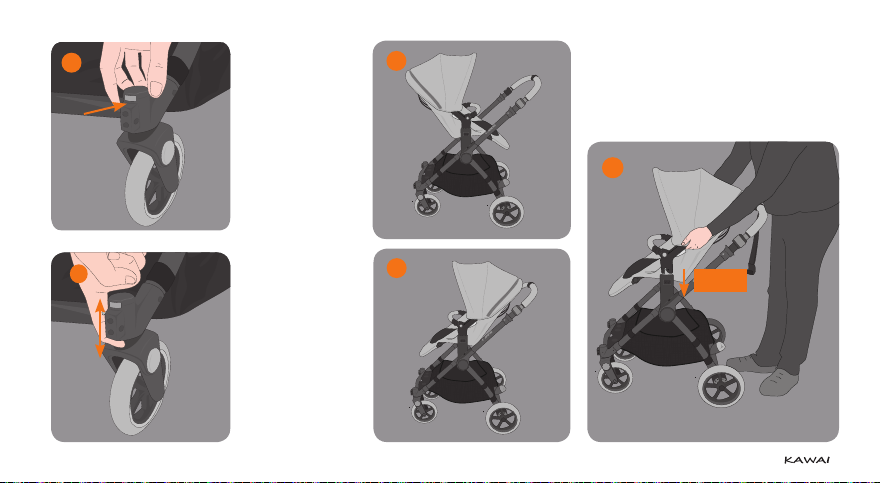 KAWAI