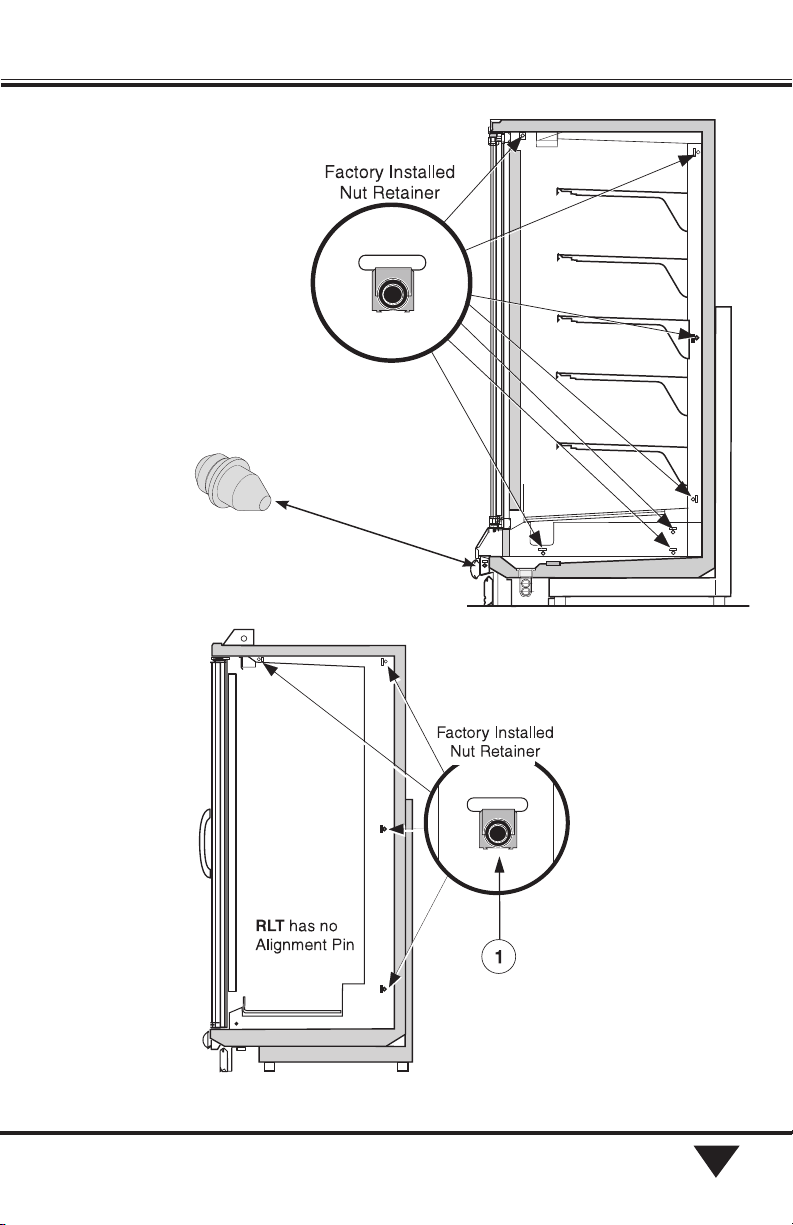 Factory Installed Nut Retainer

Factory Installed Nut Retainer

RLT has no Alignment Pin

1