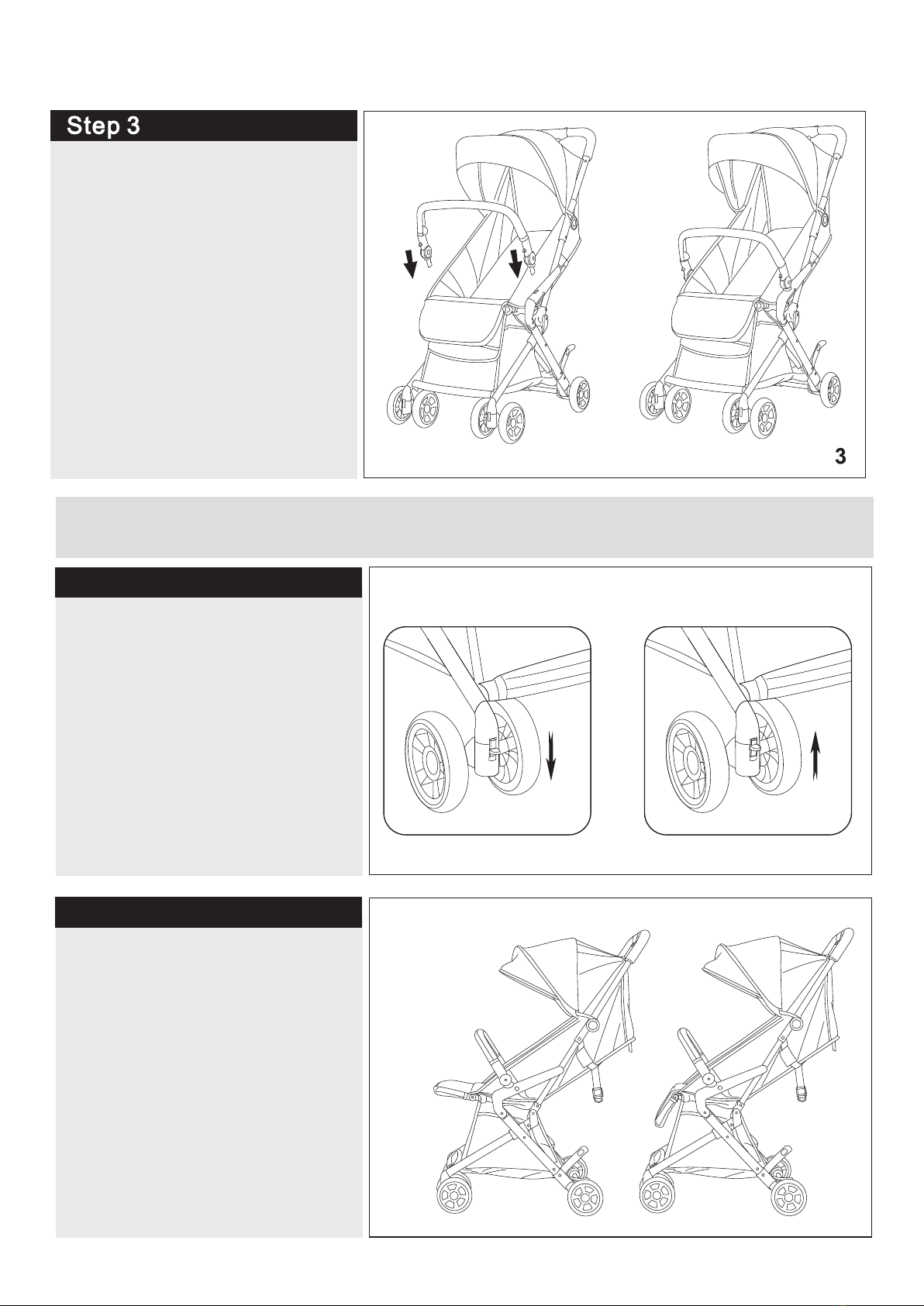 Step 3

3