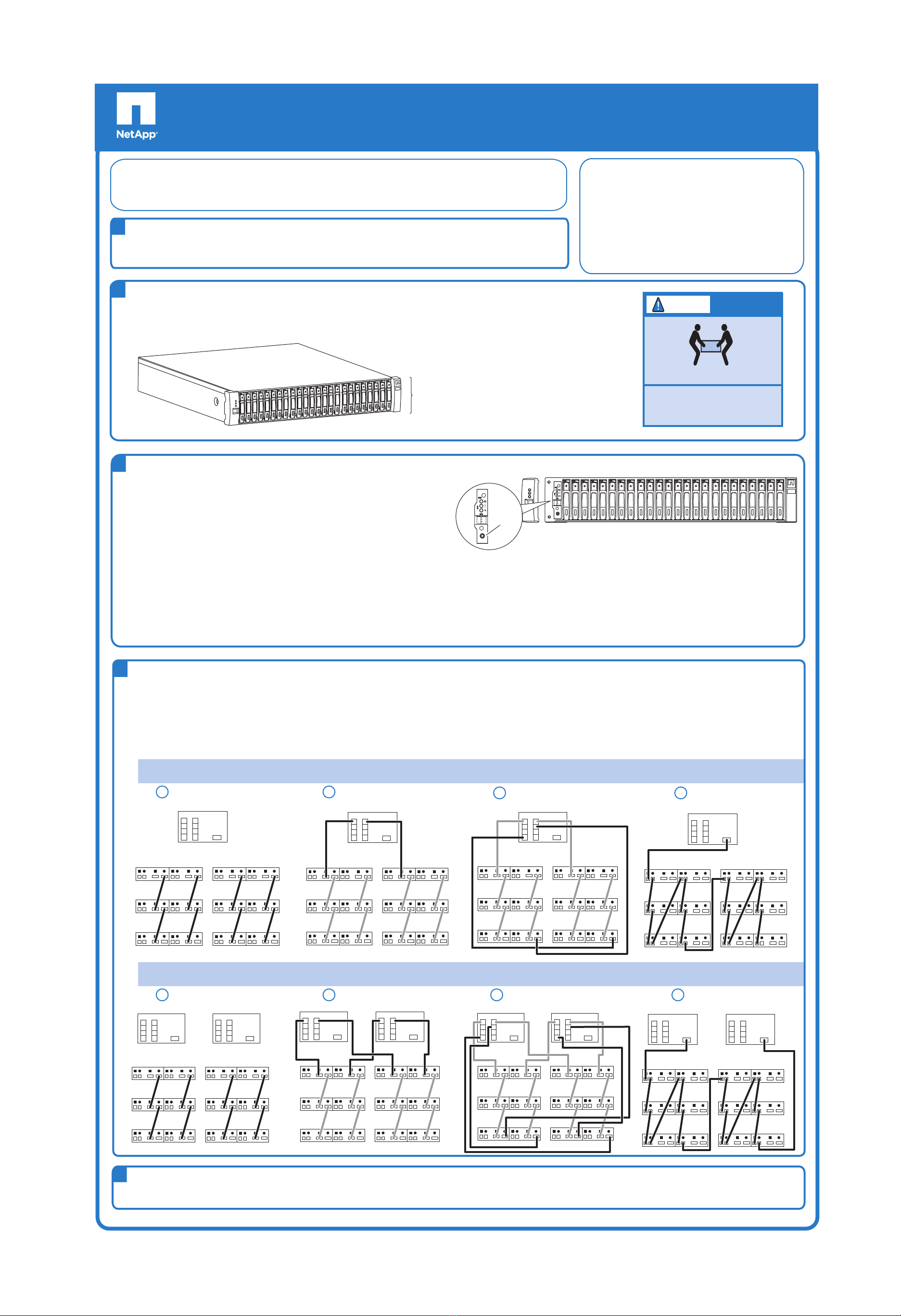 NetApp