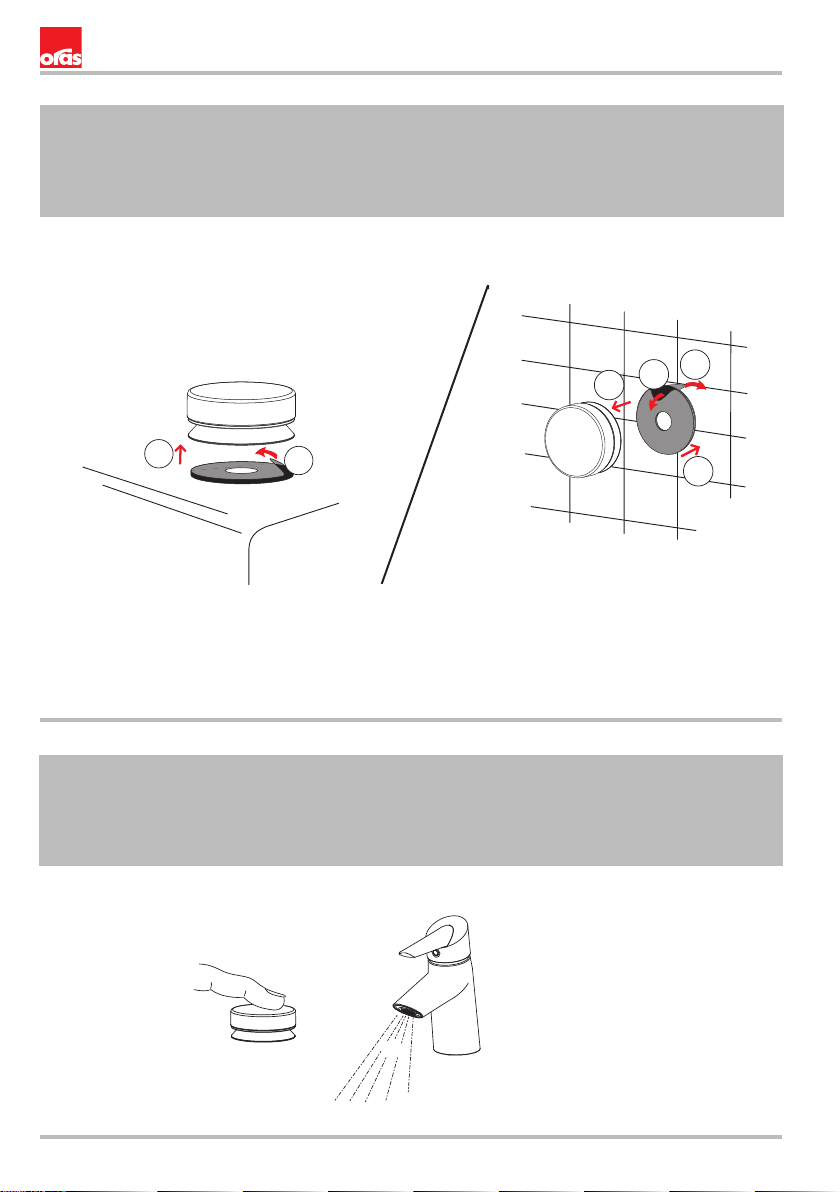 oras