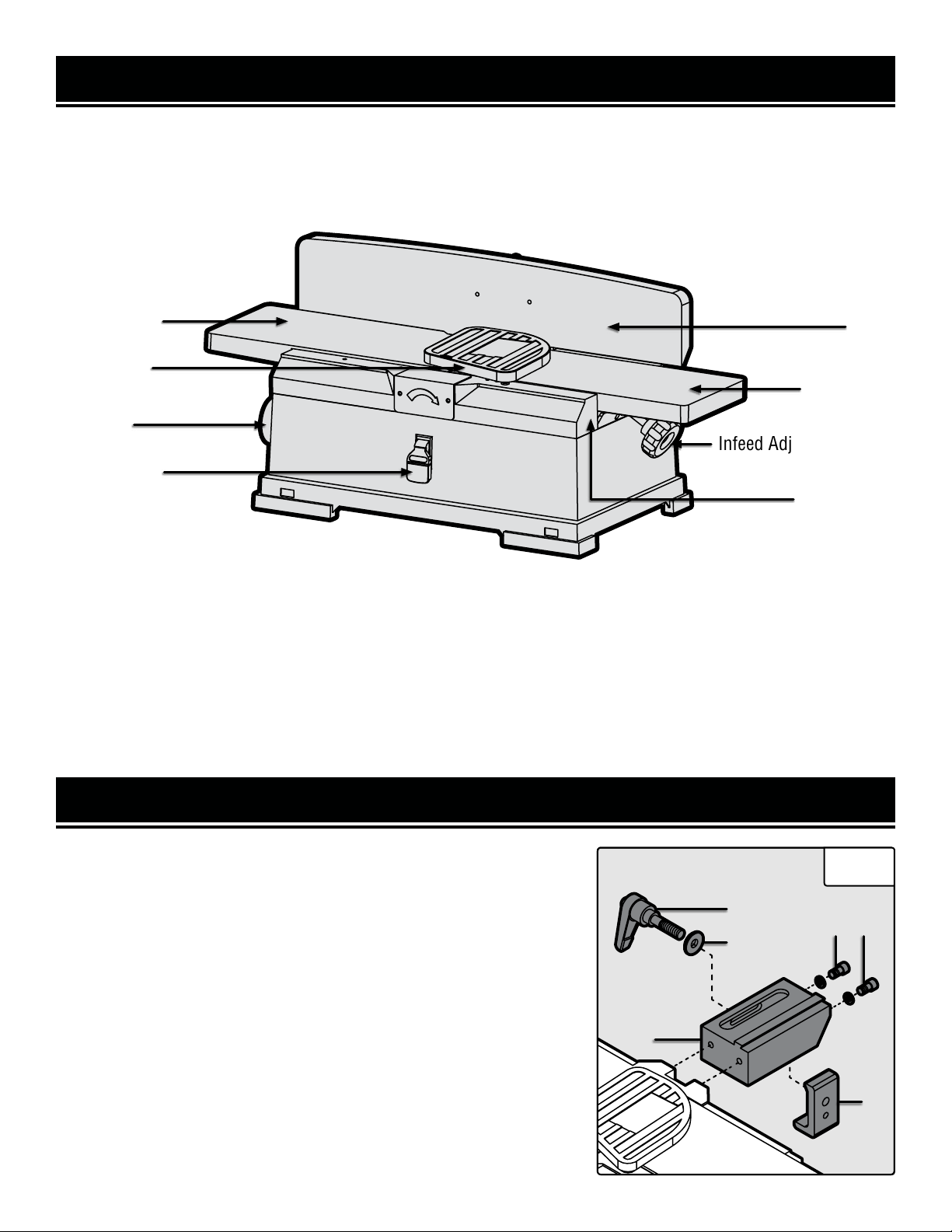 Infeed Adj