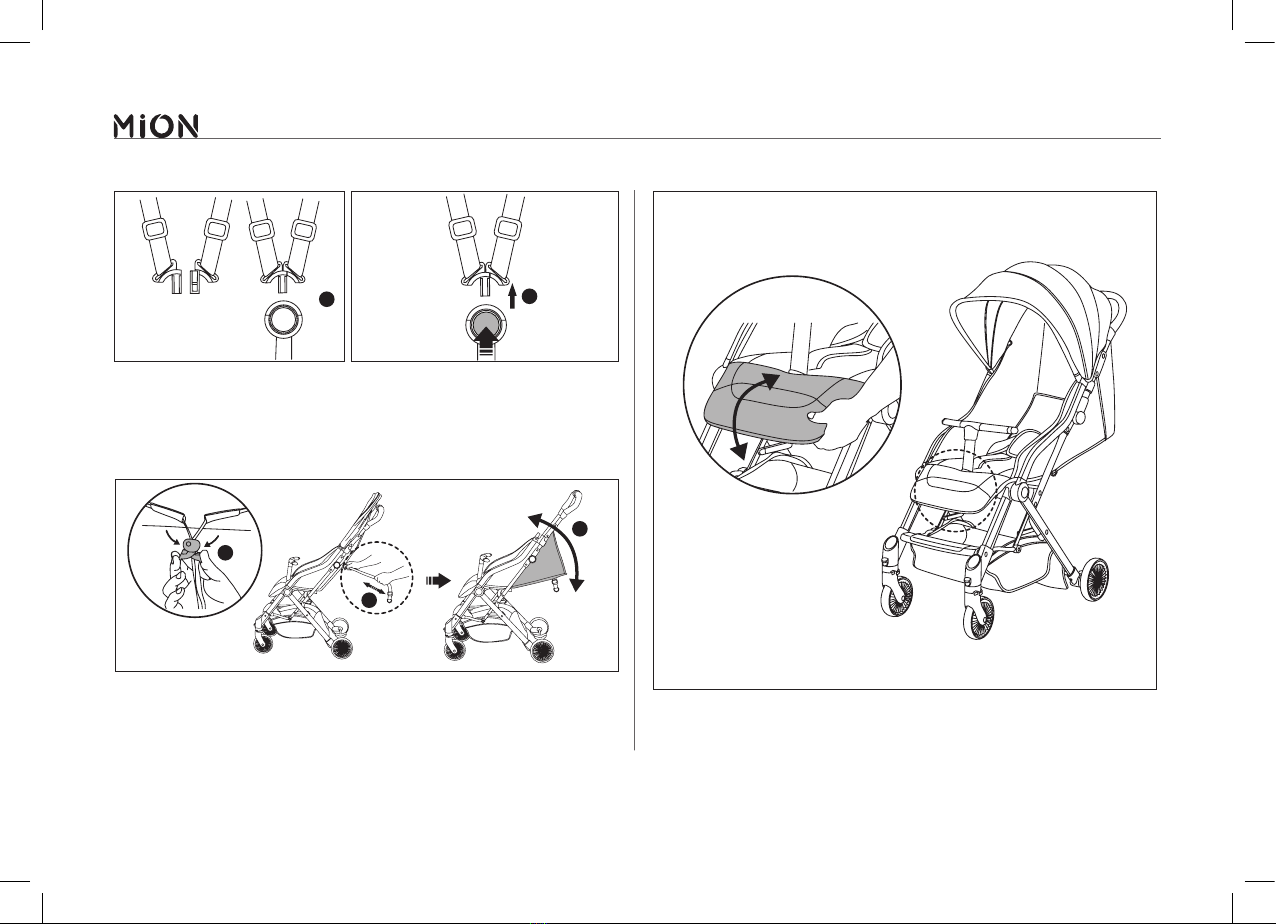 MiON