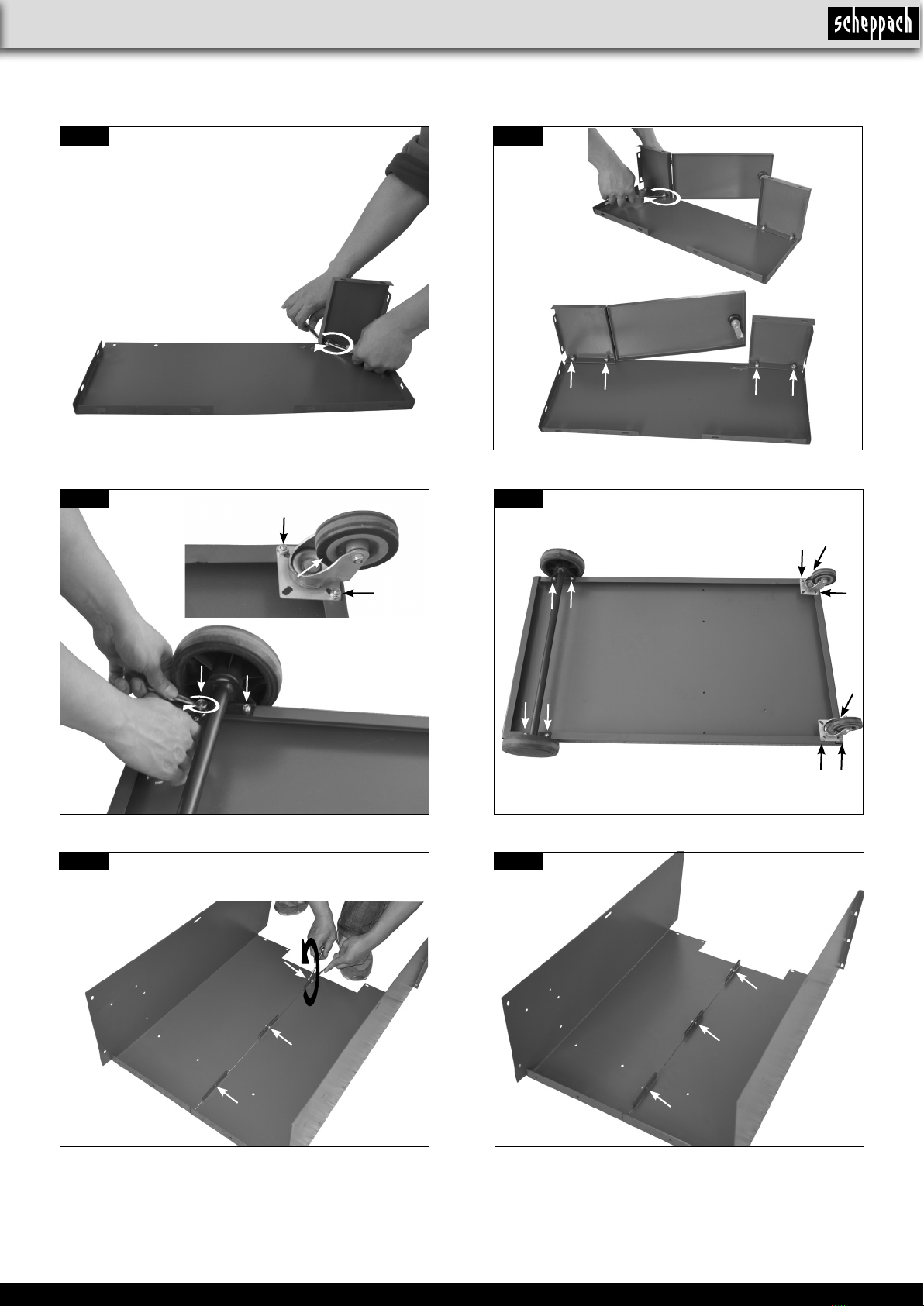 scheppach