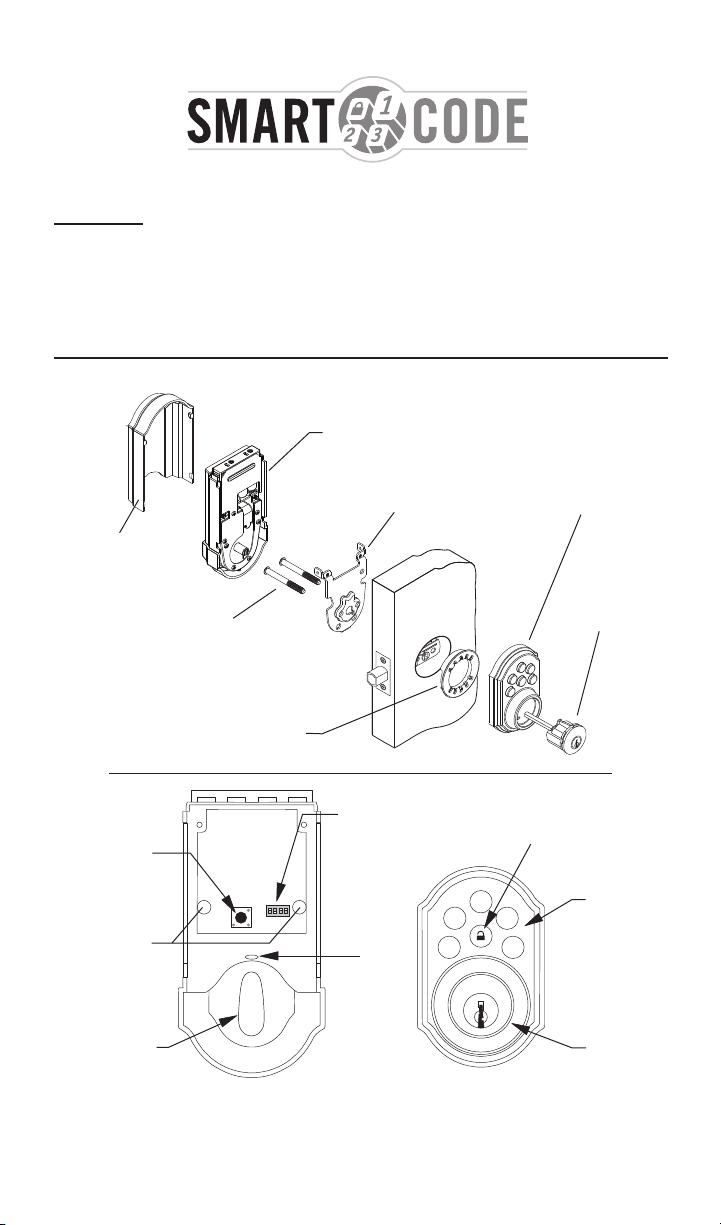 SMART 1 2 3 CODE