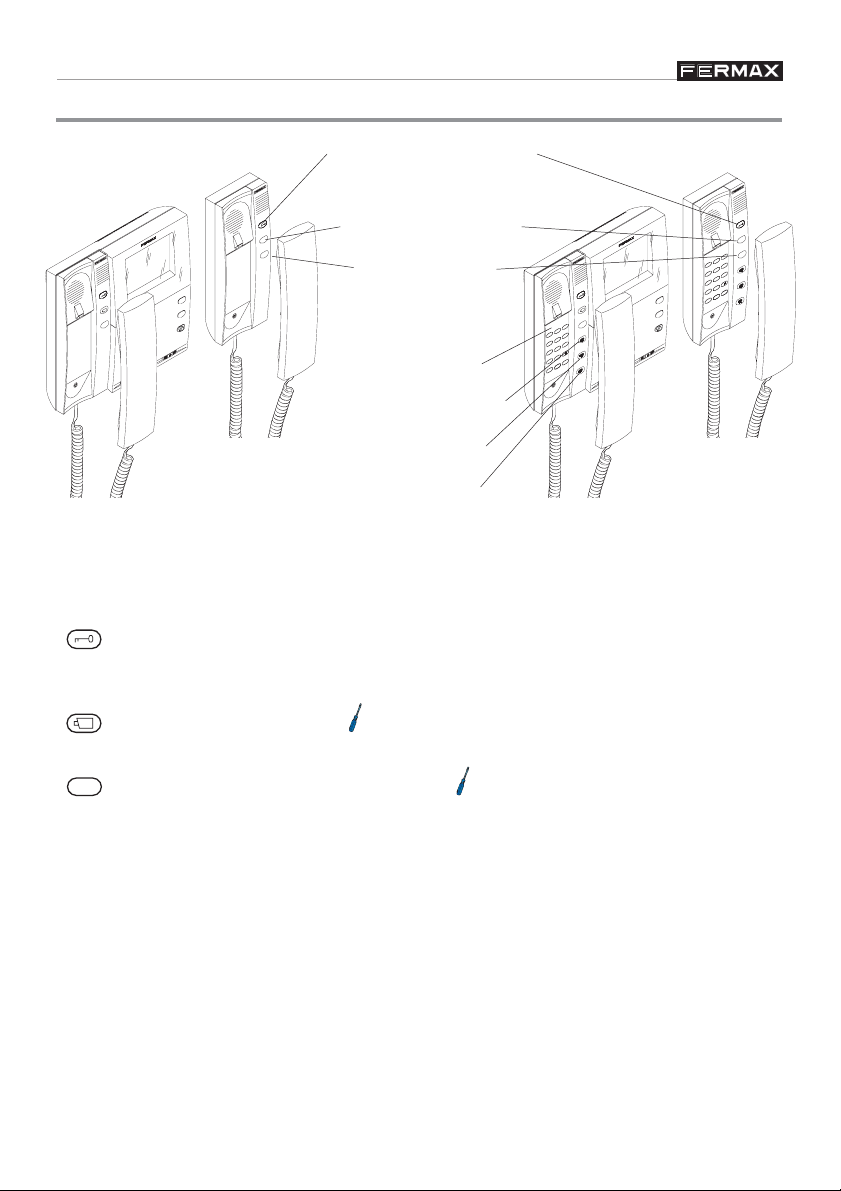 FERMAX