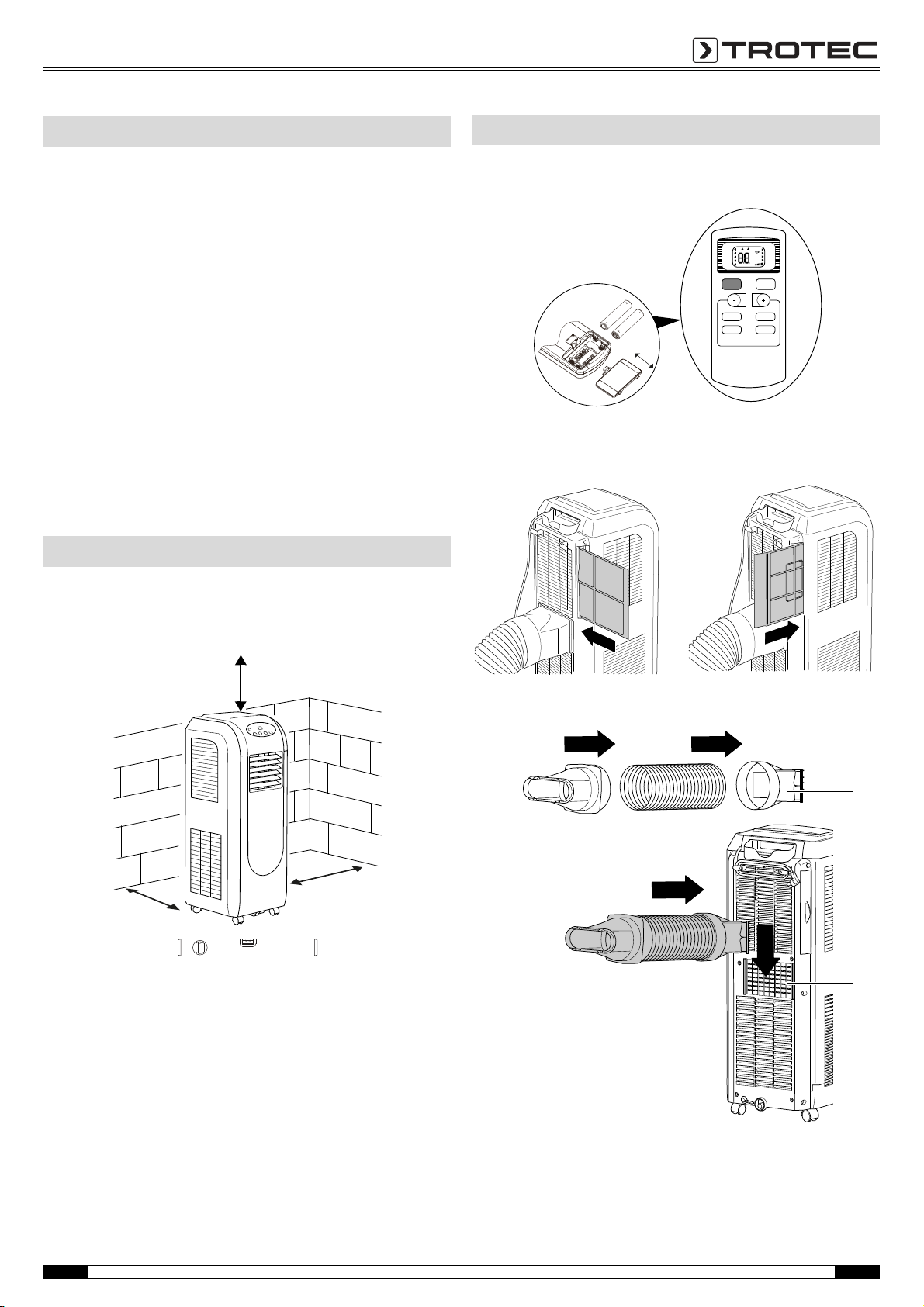 TROTEC

88