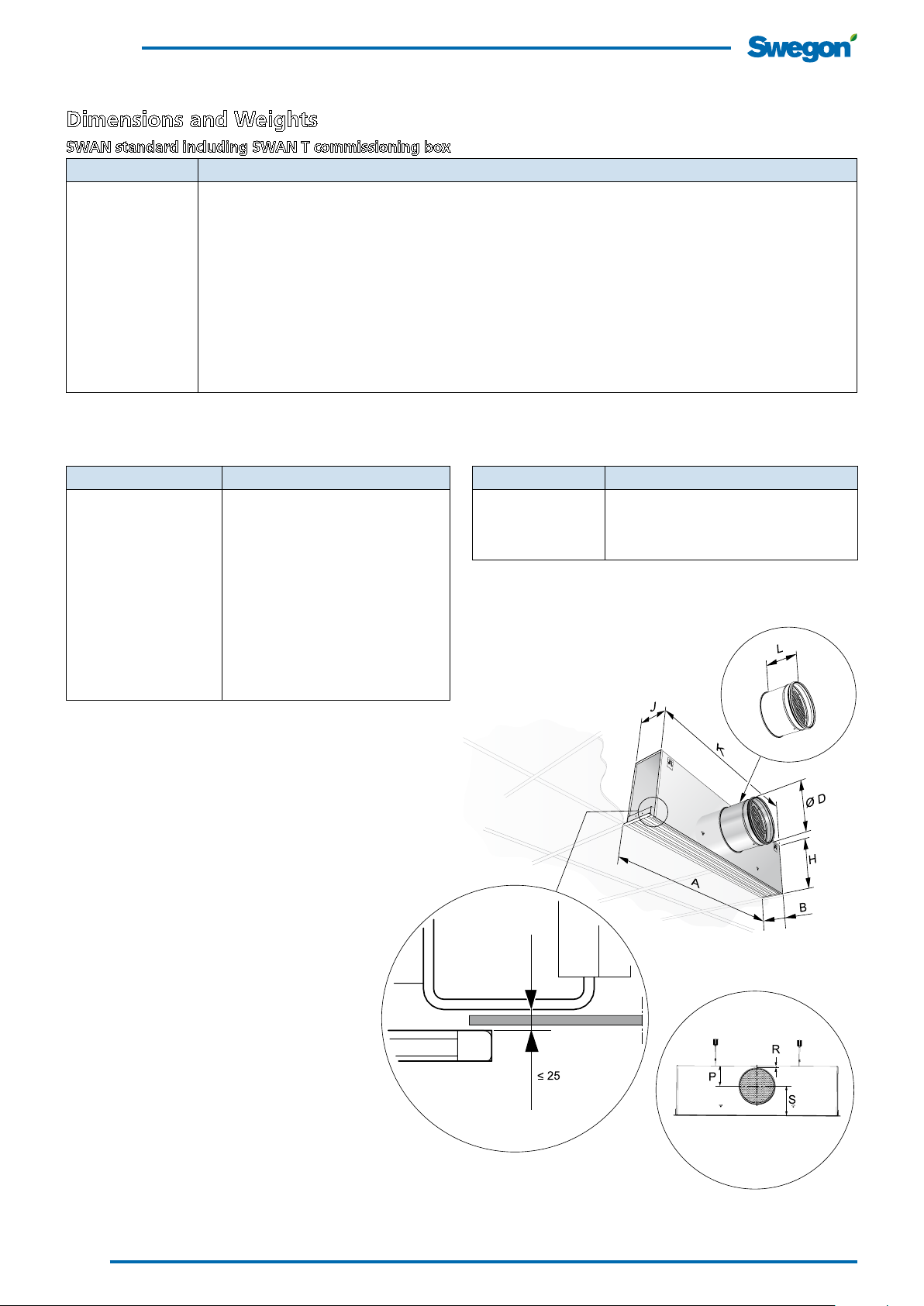 Swegon

Dimensions and Weights

SWAN standard including SWAN T commissioning box

L

J

K

Ø D

H

A

B

≤ 25

R

P

S