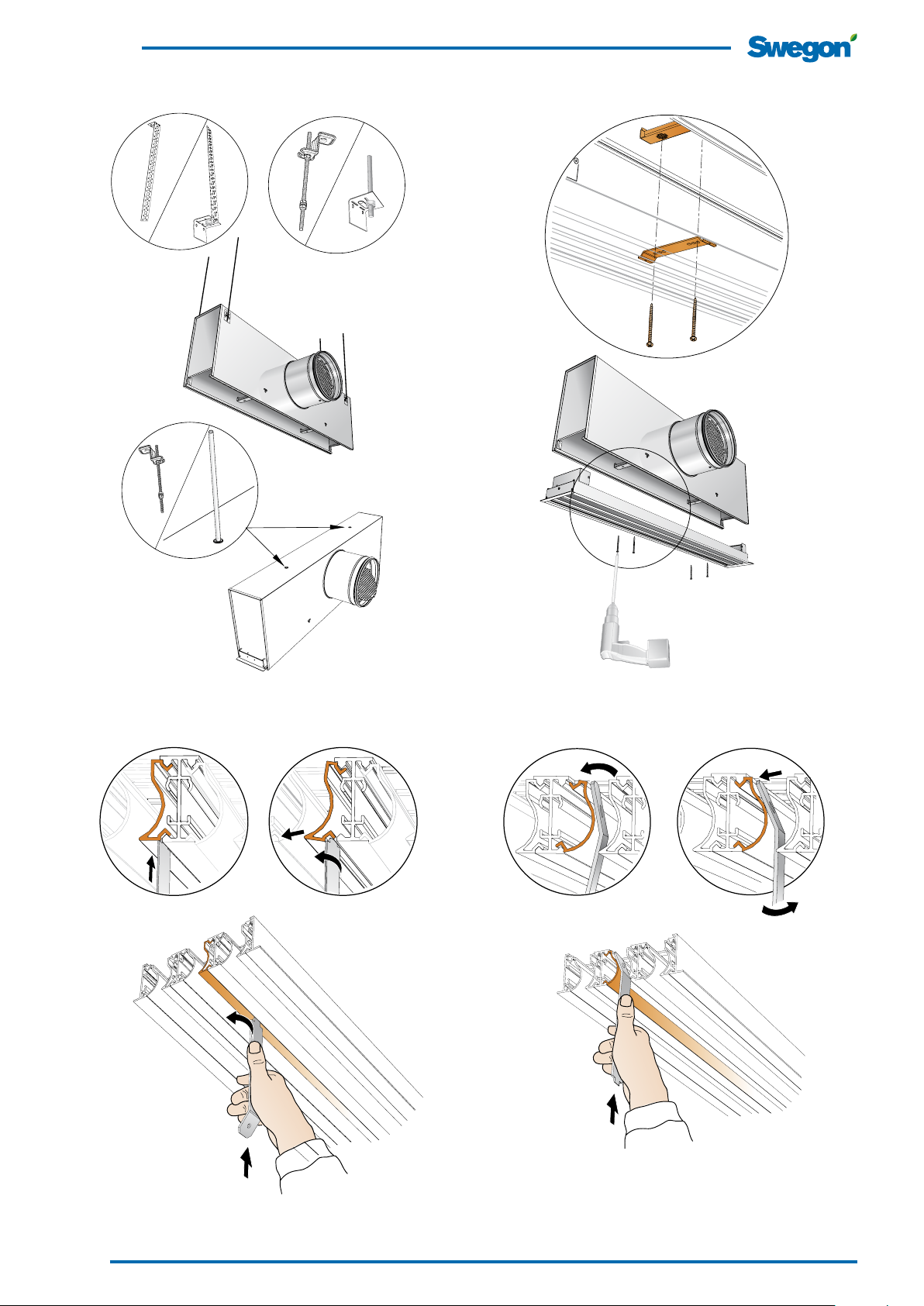 Swegon