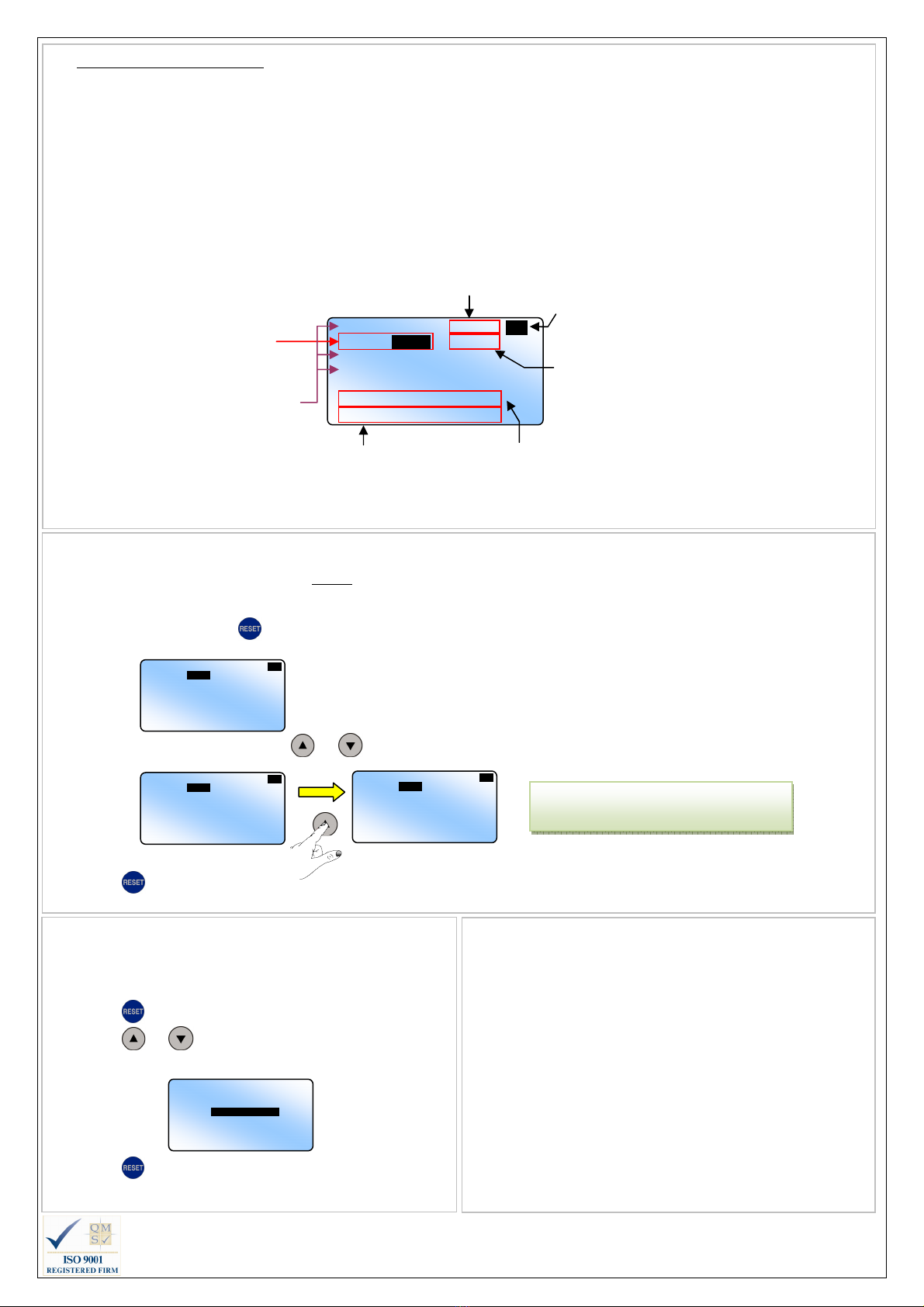 RESET

RESET

RESET

RESET

QMS
ISO 9001
REGISTERED FIRM