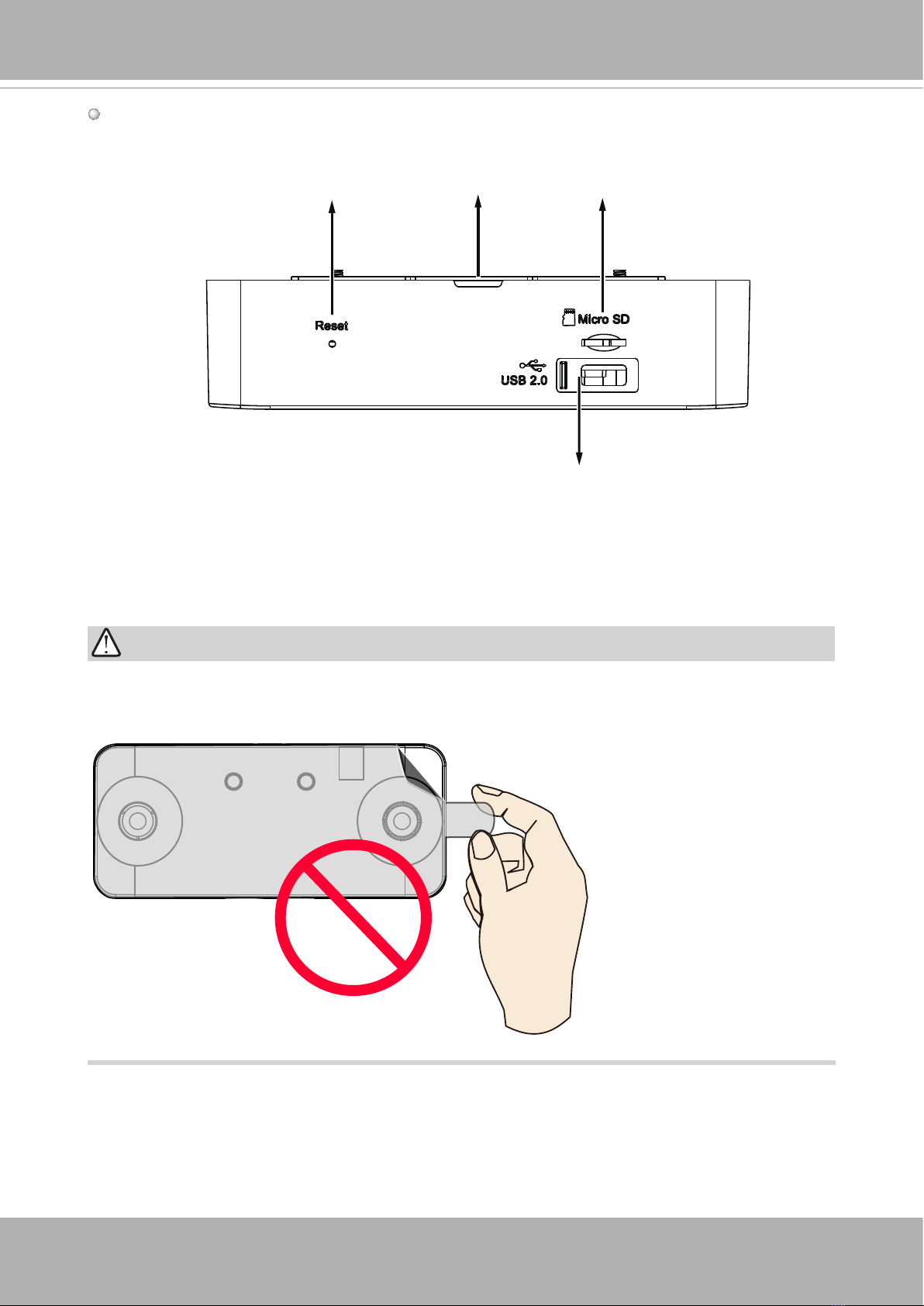 Reset

Micro SD

USB 2.0