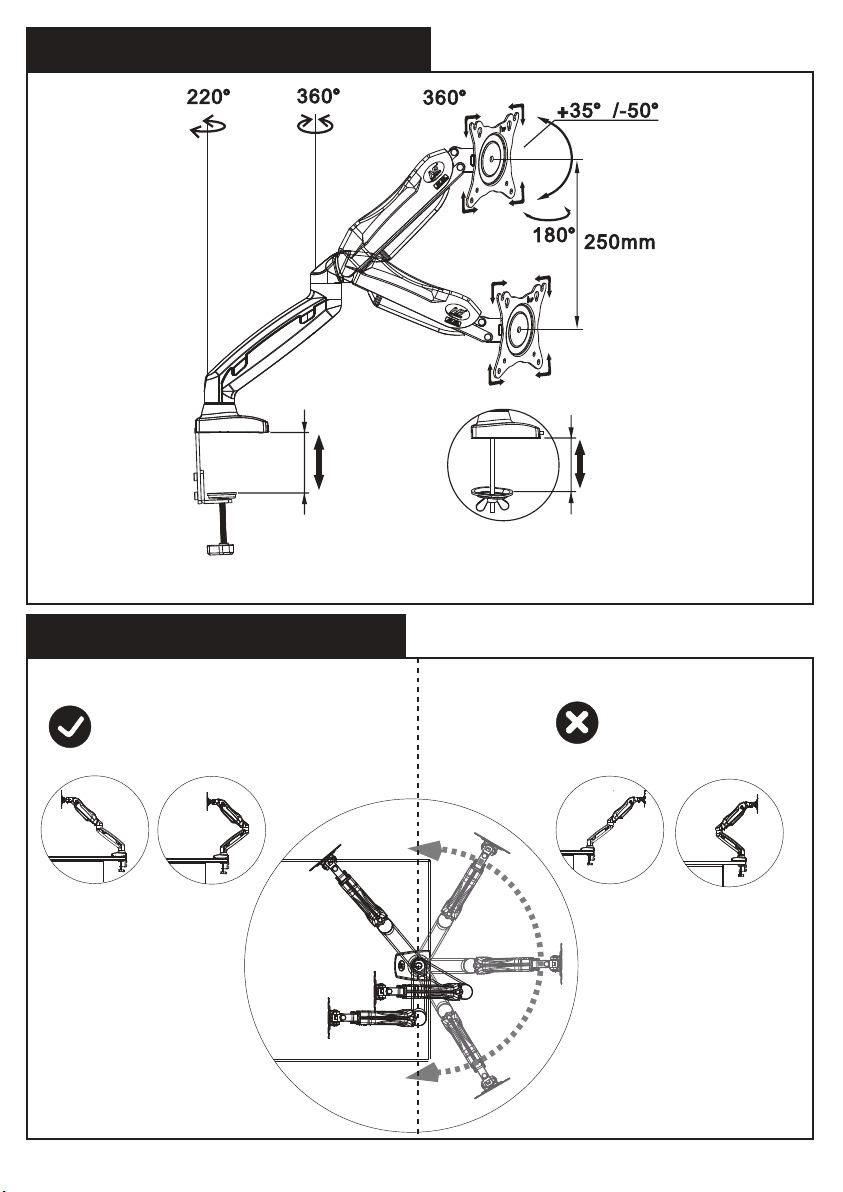 220°

360°

360°

+35° /-50°

180°

250mm