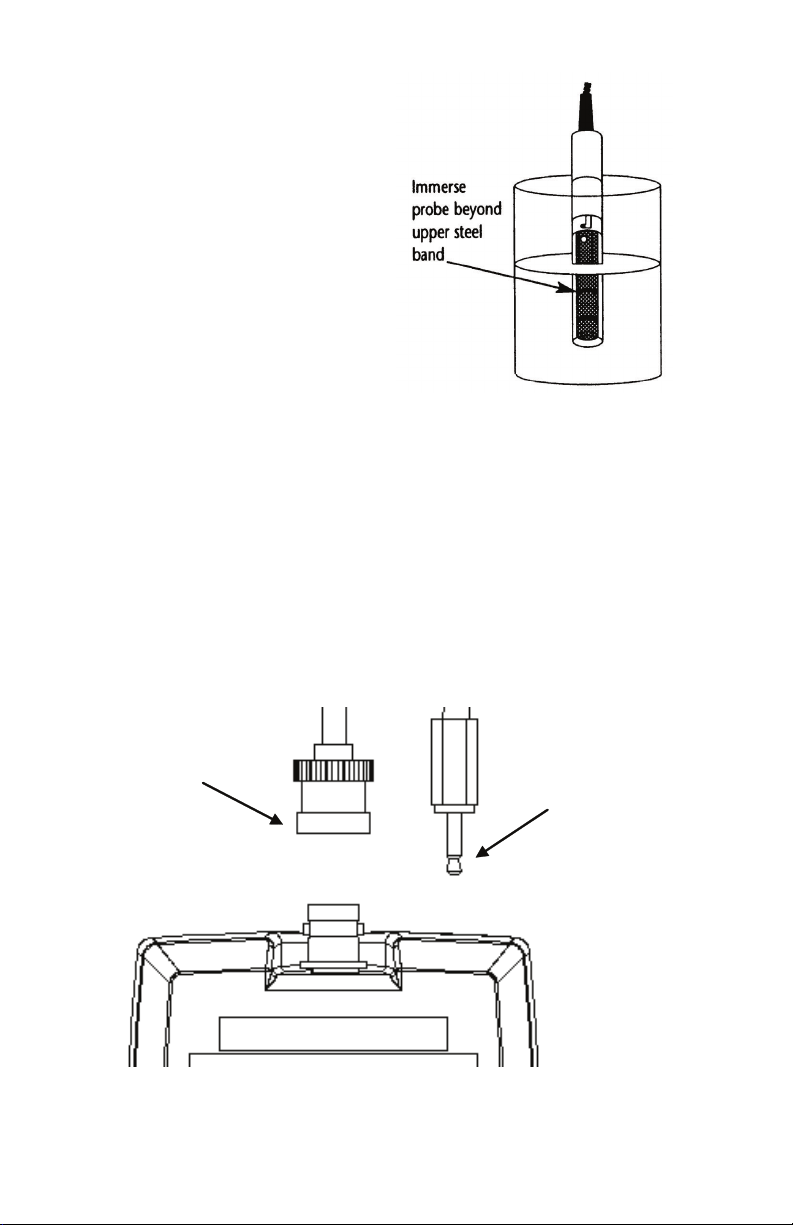 Immerse probe beyond upper steel band