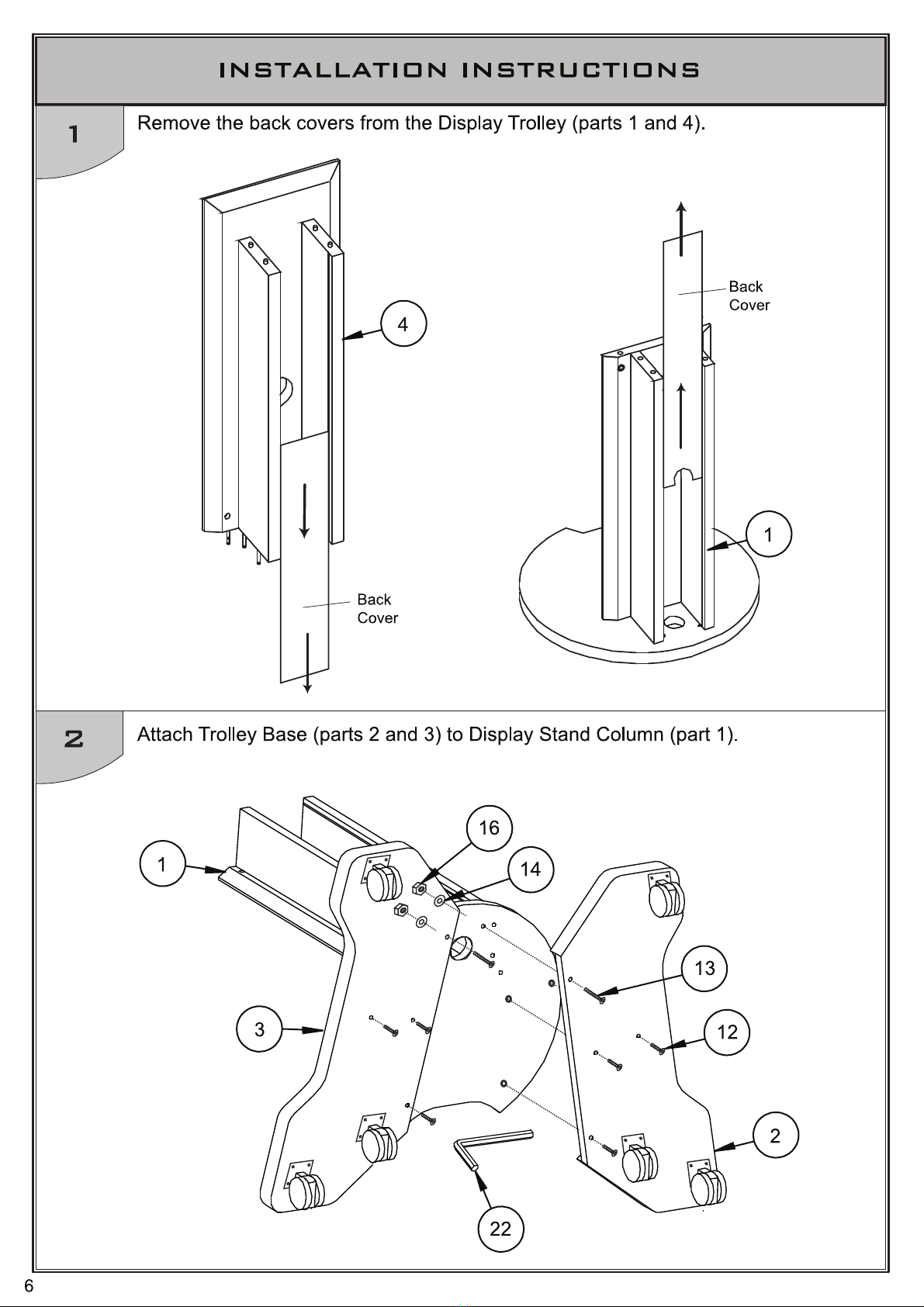 INSTALLATION INSTRUCTIONS

1

Remove the back covers from the Display Trolley (parts 1 and 4).

4

Back Cover

Back Cover

1

2

Attach Trolley Base (parts 2 and 3) to Display Stand Column (part 1).

1

16

14

13

3

12

2

22

6