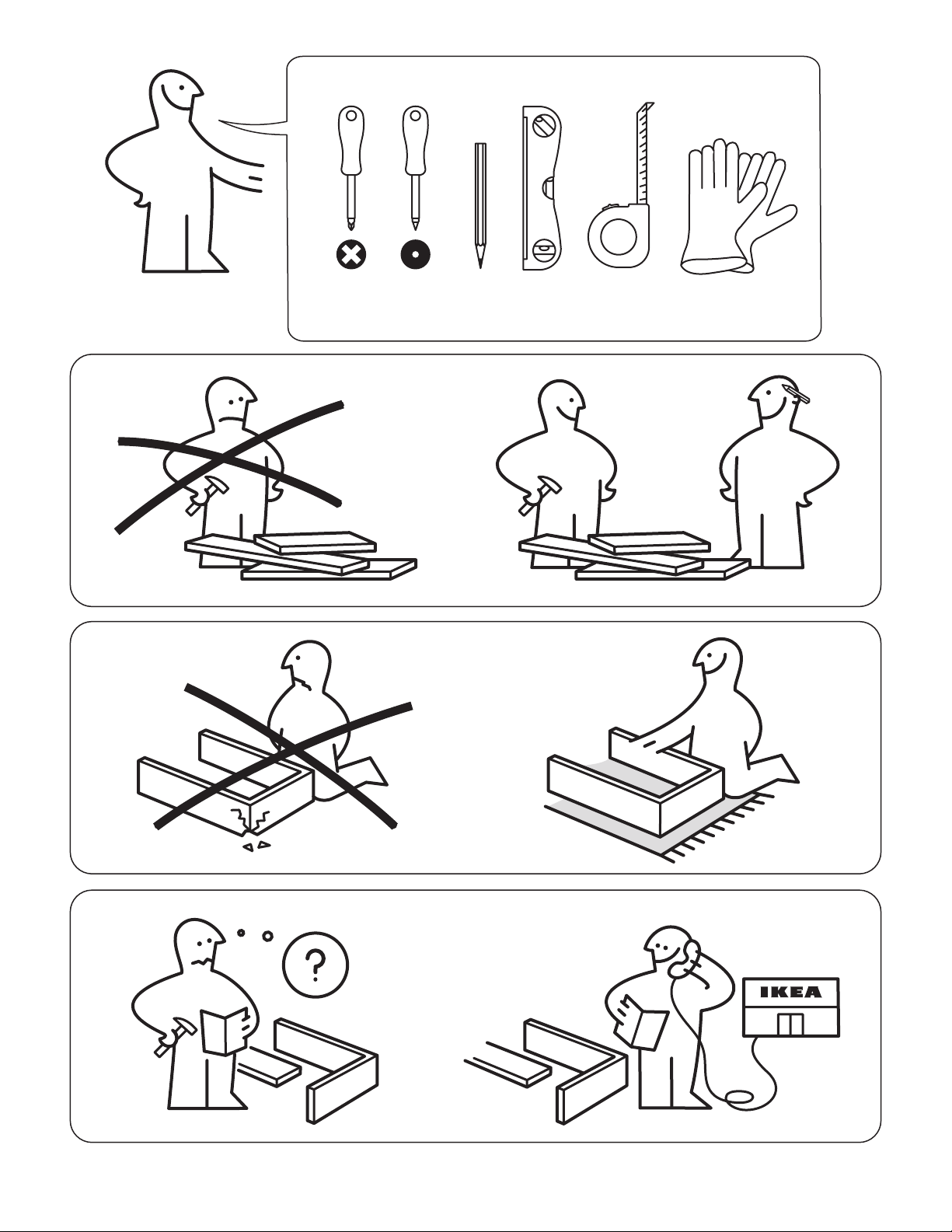 ?

IKEA