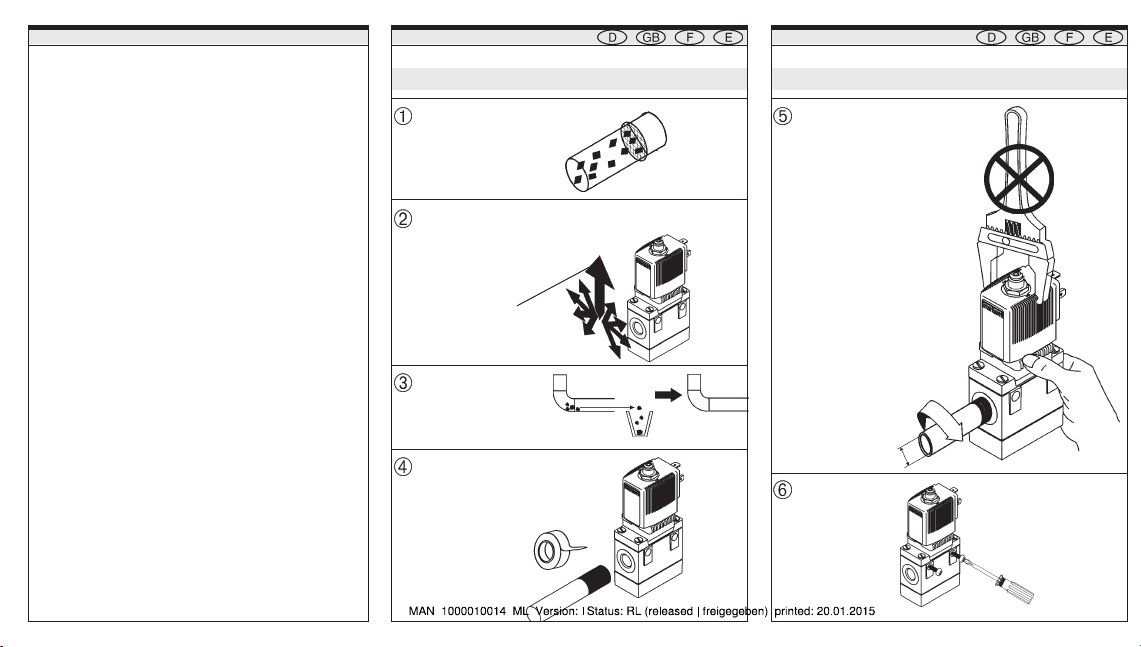 D GB F E

①

②

③

④

MAN 1000010014 ML Version: I Status: RL (released | freigegeben) printed: 20.01.2015

D GB F E

⑤

⑥