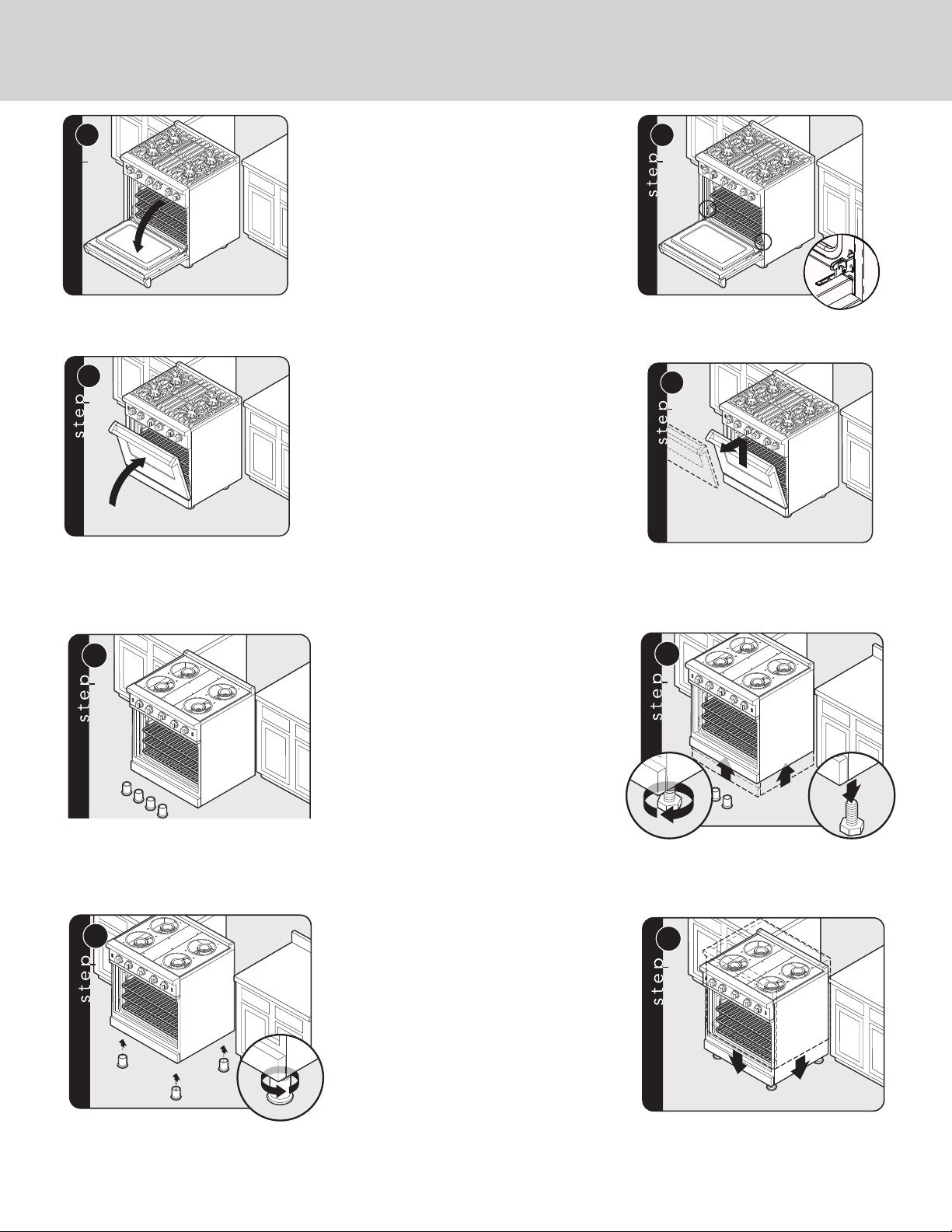 step

step

step

step

step

step

step