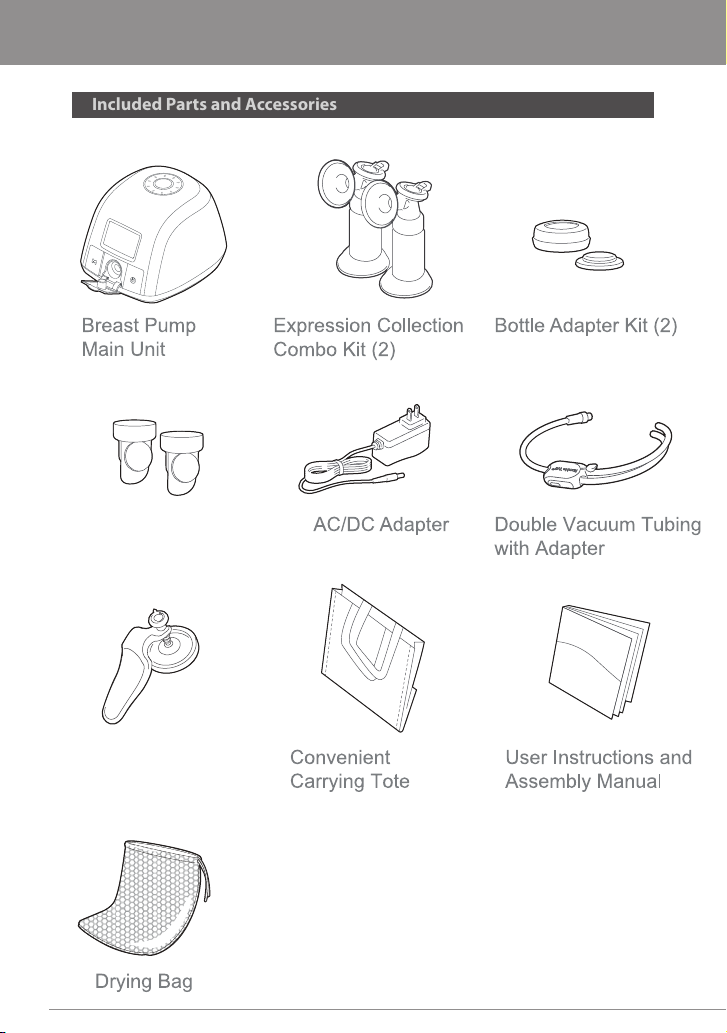 Included Parts and Accessories

Breast Pump Main Unit

Expression Collection Combo Kit (2)

Bottle Adapter Kit (2)

AC/DC Adapter

Double Vacuum Tubing with Adapter

Convenient Carrying Tote

User Instructions and Assembly Manual

Drying Bag