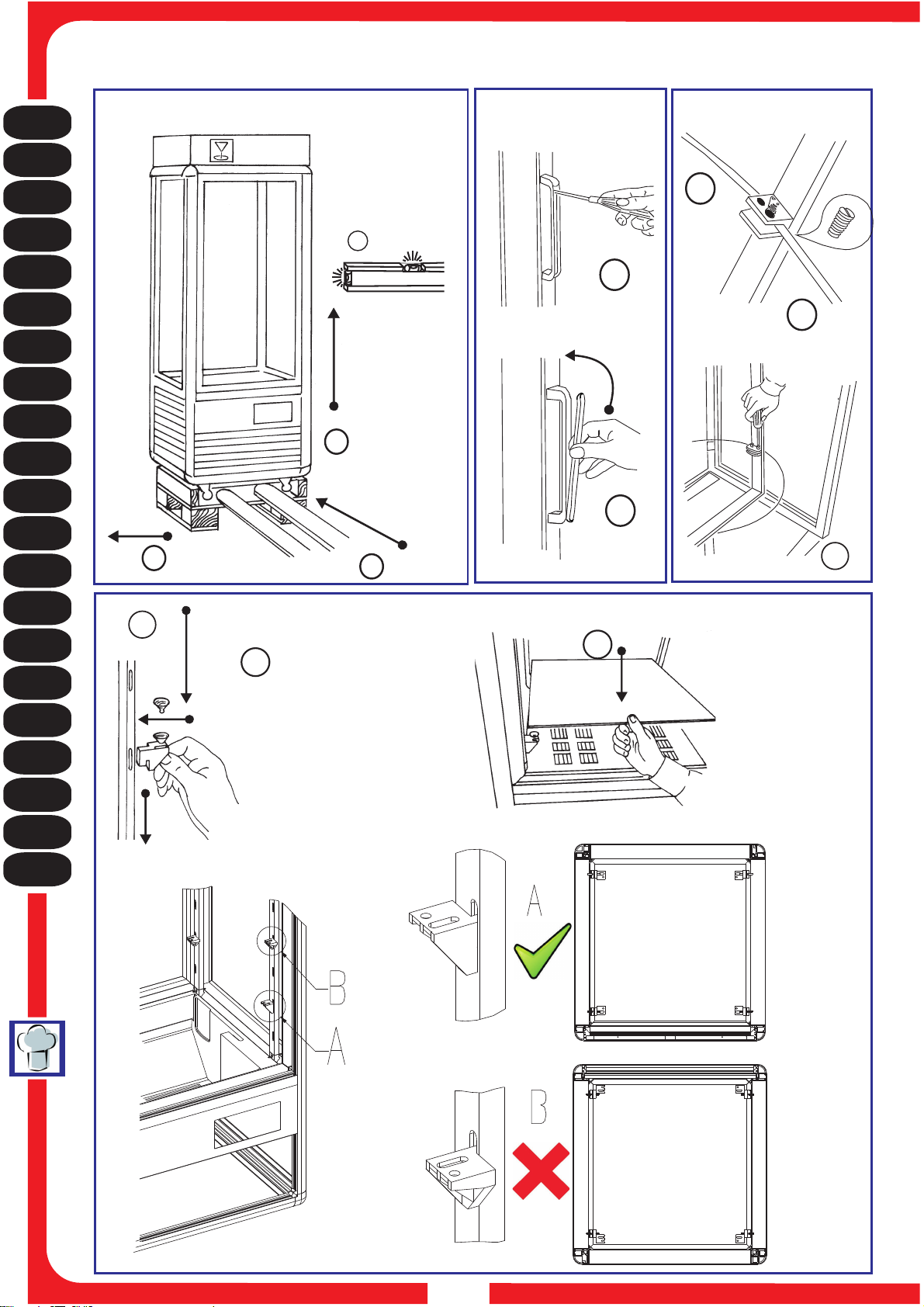 B

A

A

B