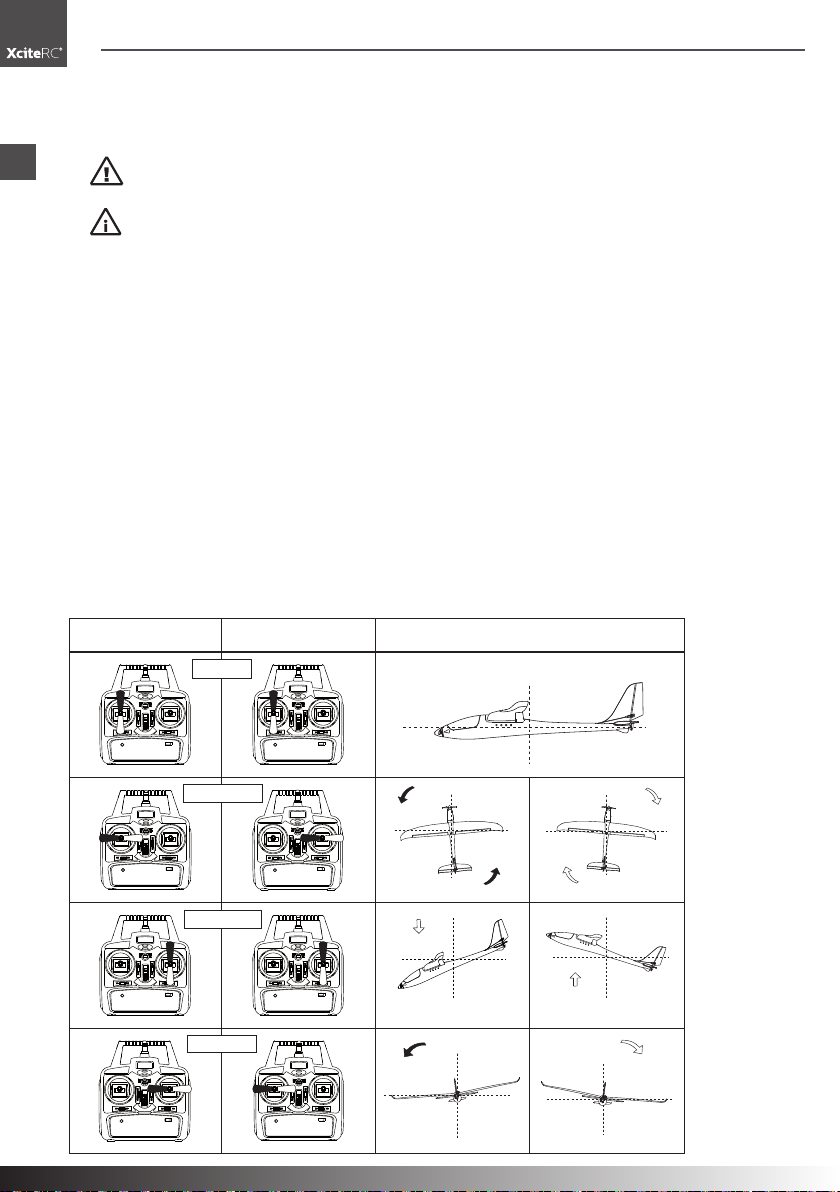 XciteRC®