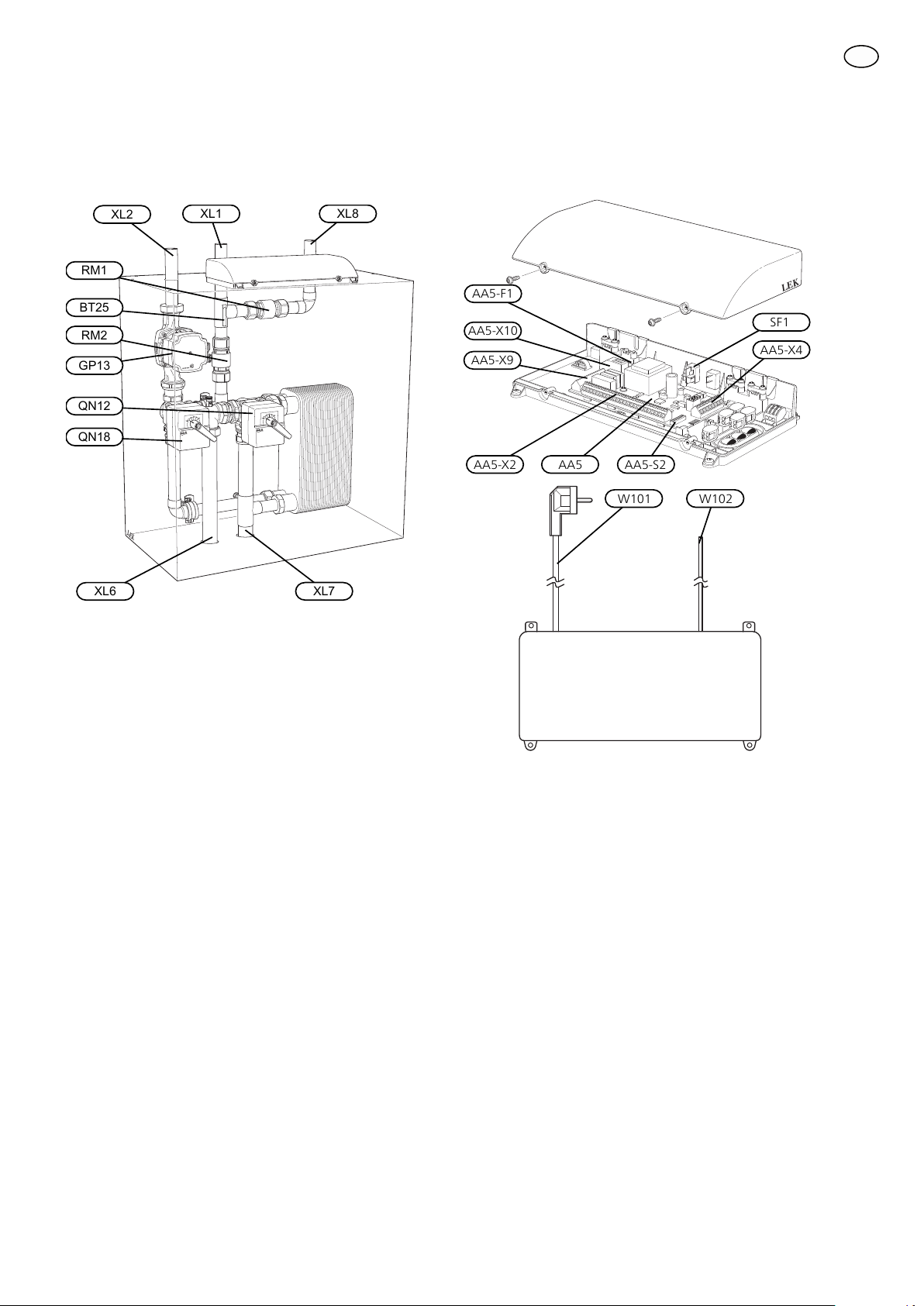 XL2
XL1
XL8
RM1
BT25
RM2
GP13
QN12
QN18
XL6
XL7

LEK
AA5-F1
AA5-X10
AA5-X9
SF1
AA5-X4
AA5-X2
AA5
AA5-S2
W101
W102