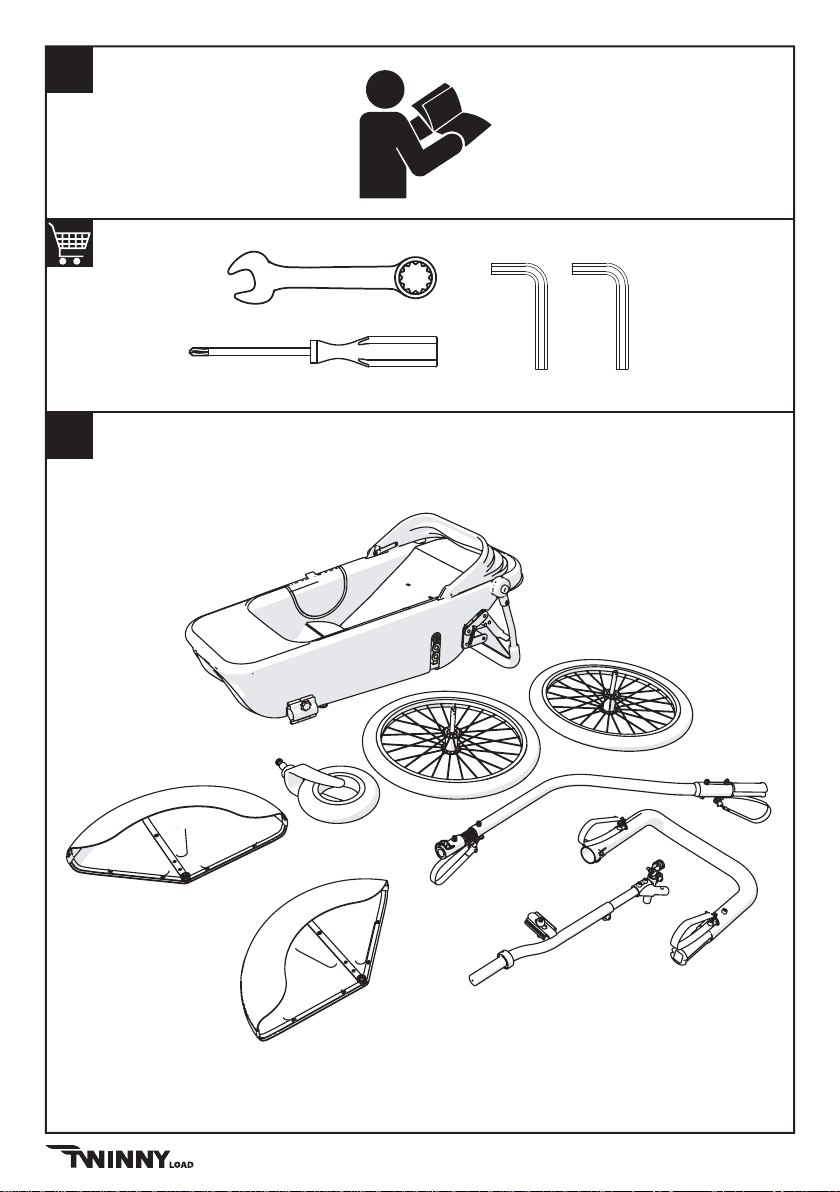 TWINNY LOAD