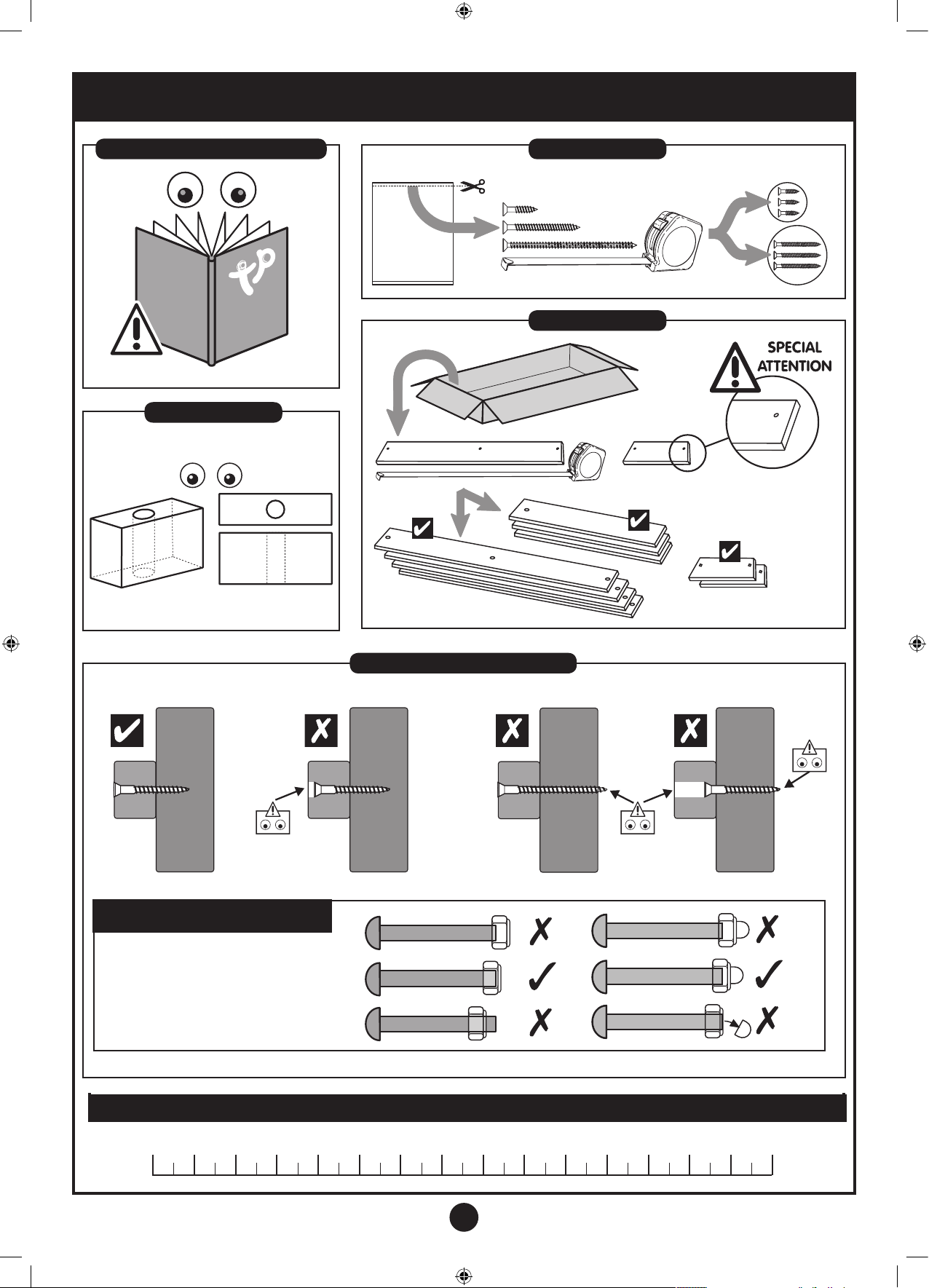 tp

SPECIAL ATTENTION