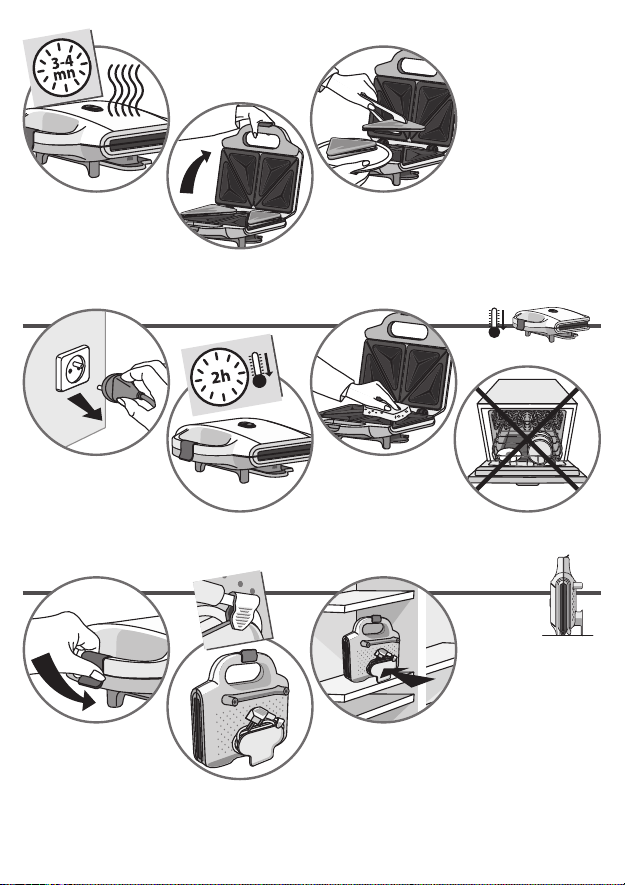 3-4 mn

2h