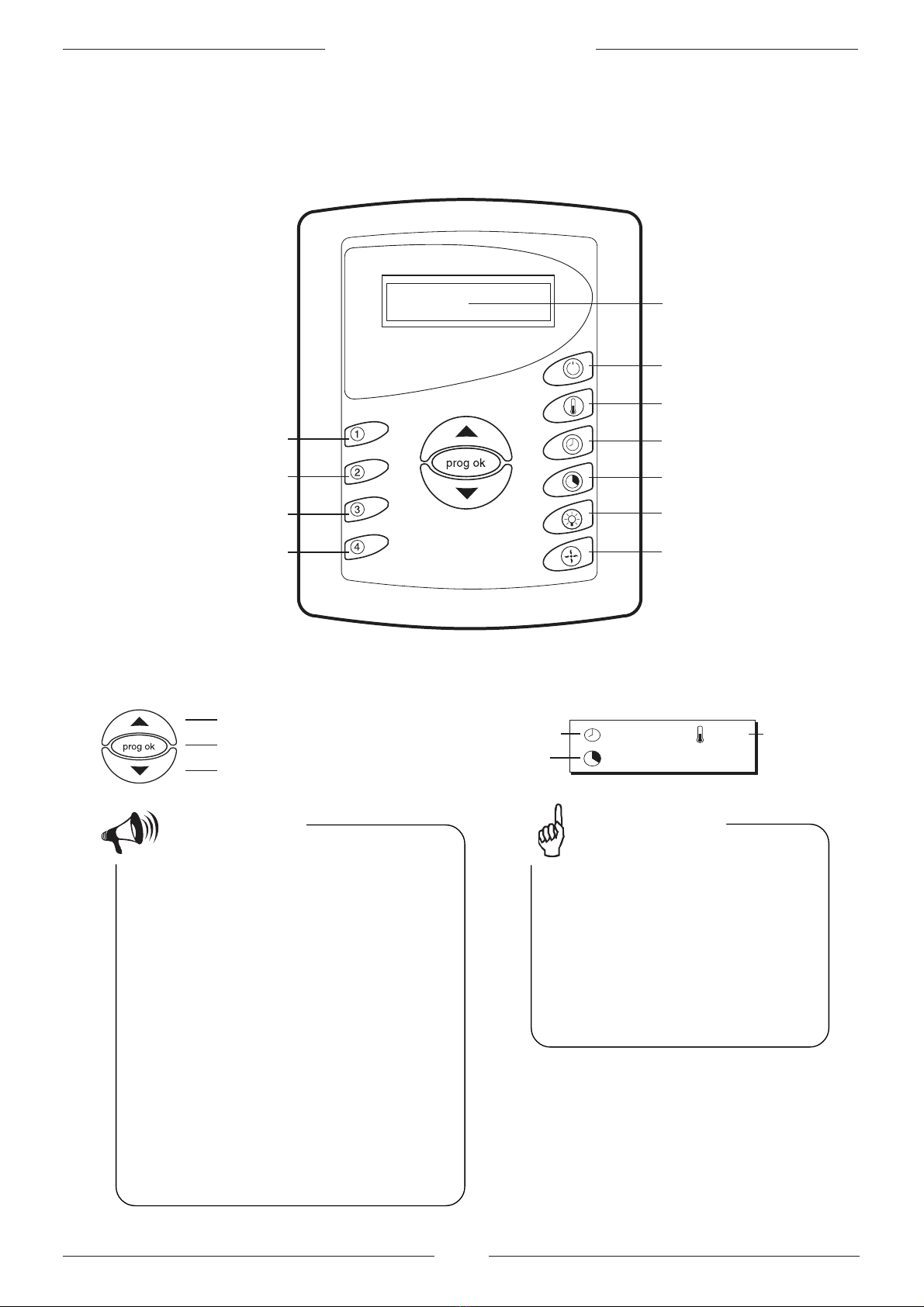 1
2
3
4
prog ok

prog ok