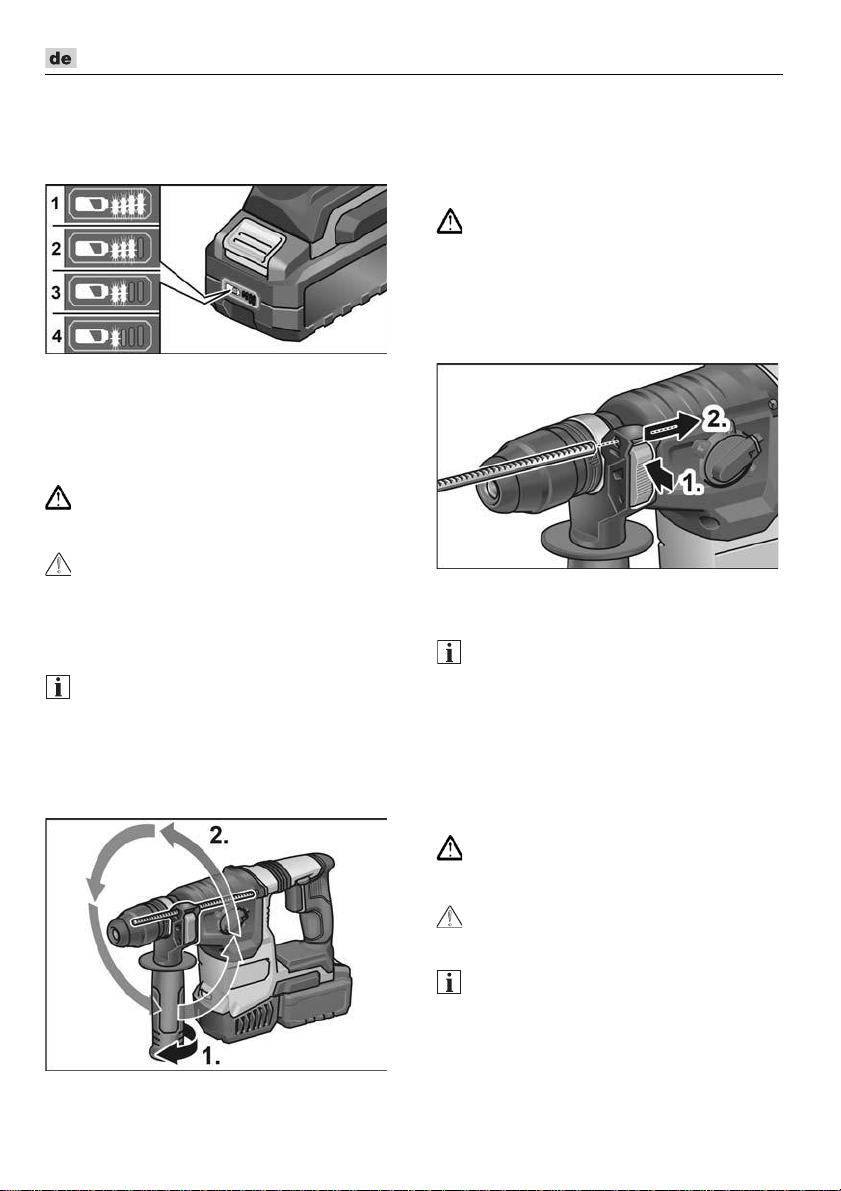 de

1
2
3
4

2.
1.

2.
1.