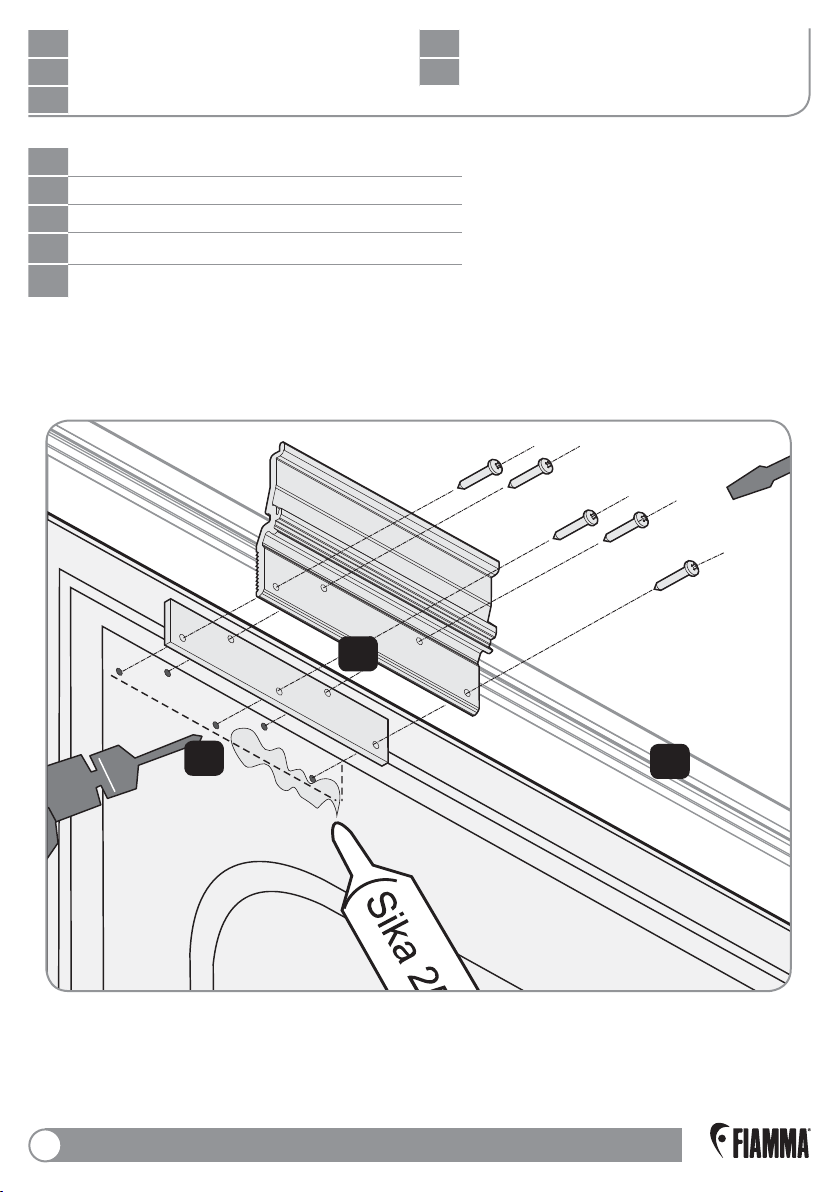 Sika 2

FIAMMA