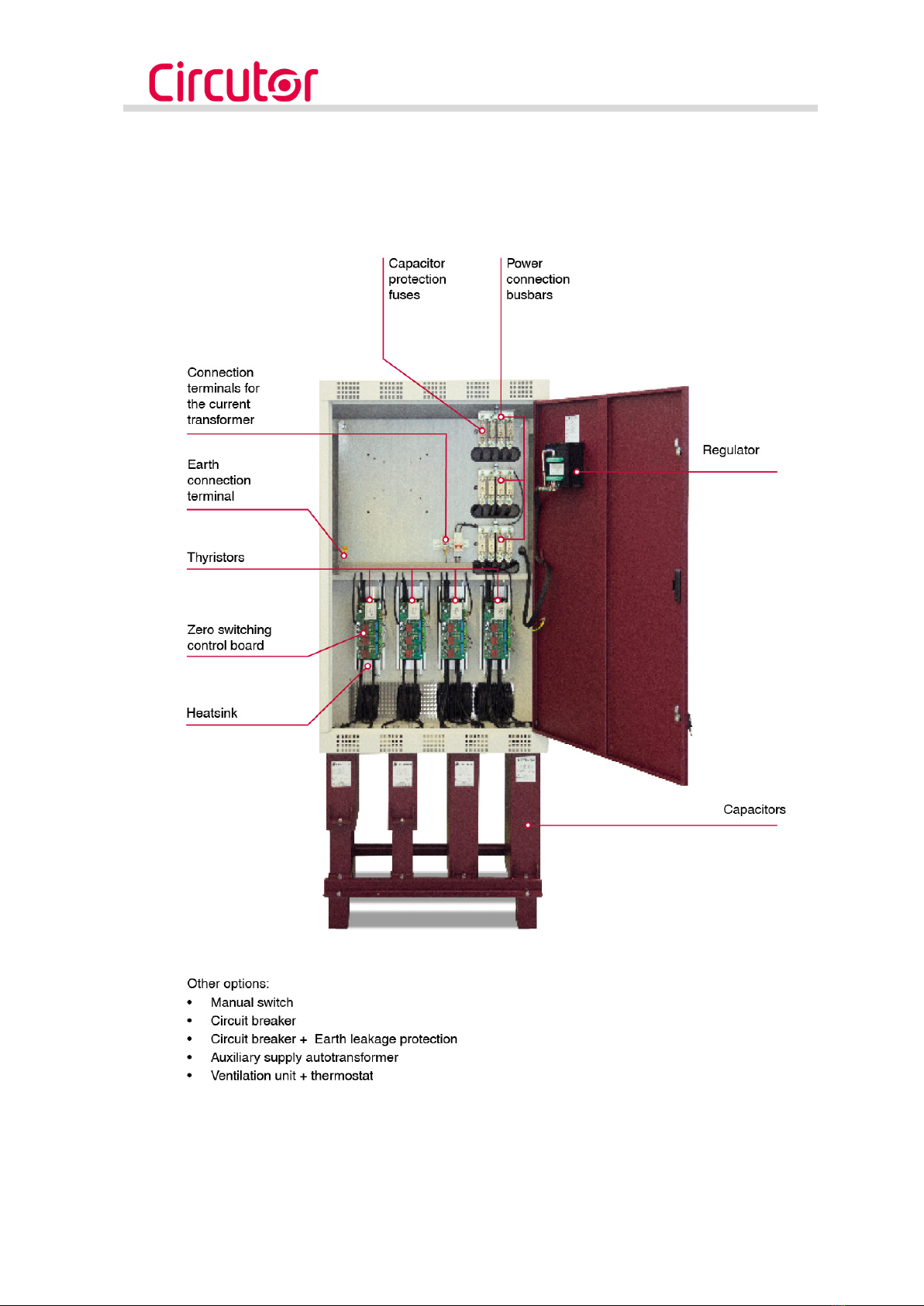 Circutor

Capacitor protection fuses

Power connection busbars

Connection terminals for the current transformer

Earth connection terminal

Thyristors

Zero switching control board

Heatsink

Regulator

Capacitors

Other options:
• Manual switch
• Circuit breaker
• Circuit breaker + Earth leakage protection
• Auxiliary supply autotransformer
• Ventilation unit + thermostat