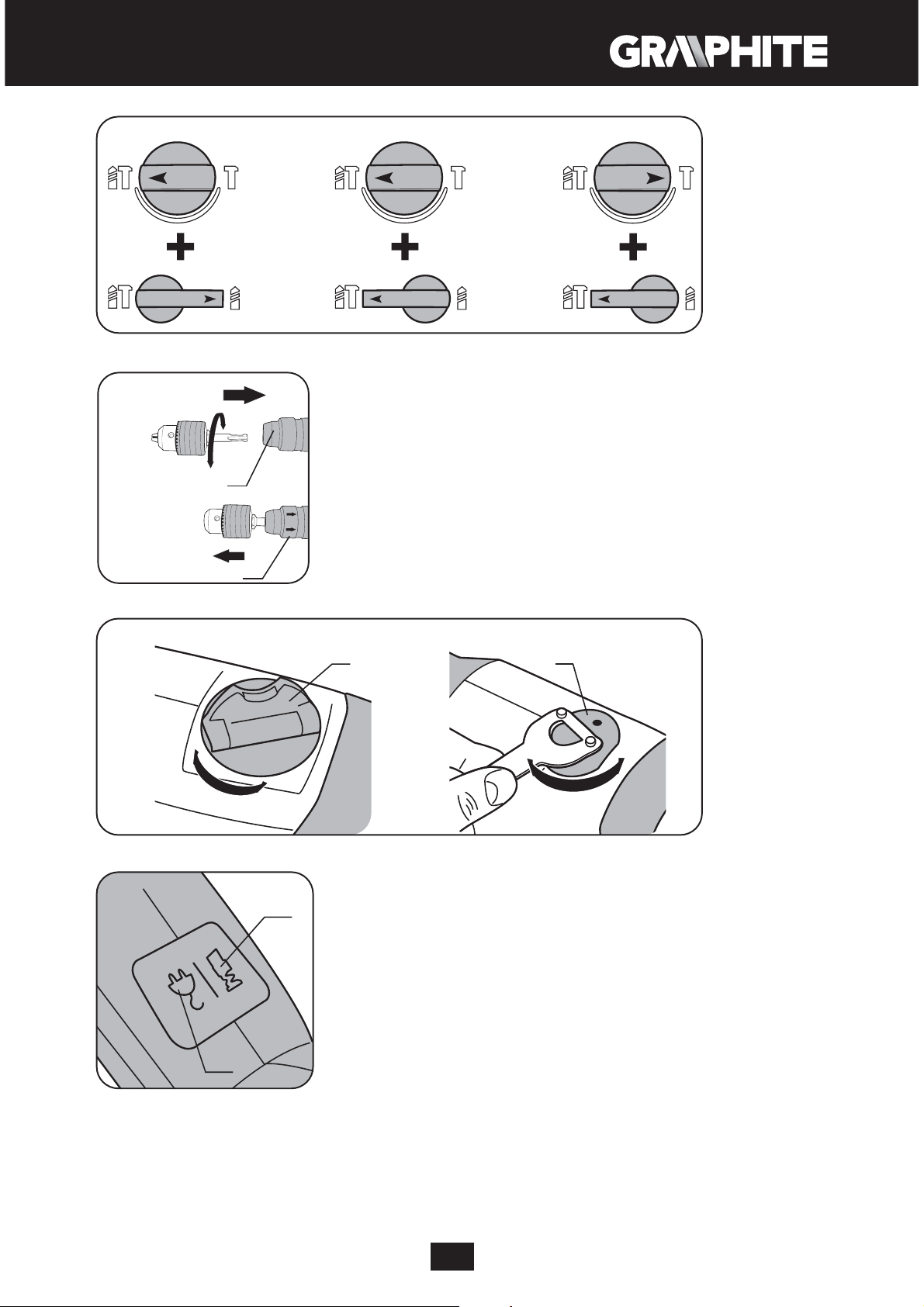 GRAPHITE