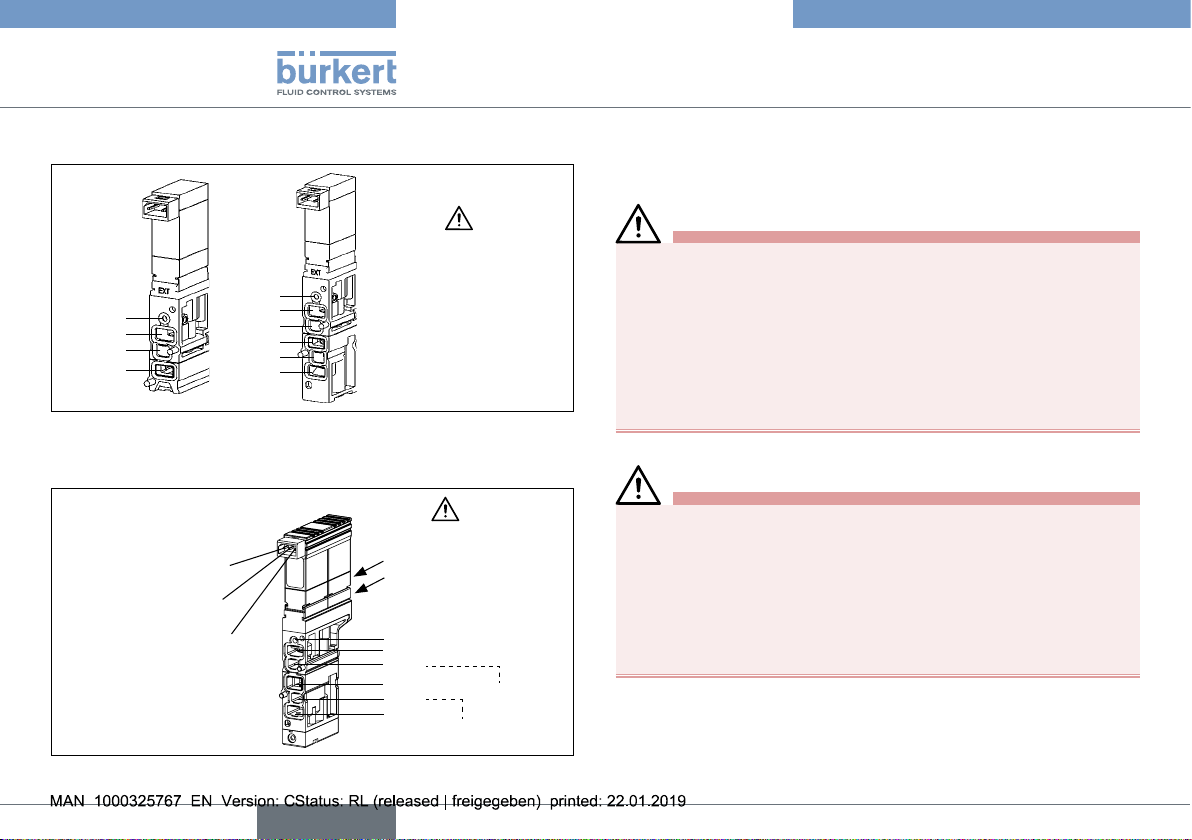 bürkert
FLUID CONTROL SYSTEMS

EXT

EXT

MAN 1000325767 EN Version: CStatus: RL (released | freigegeben) printed: 22.01.2019