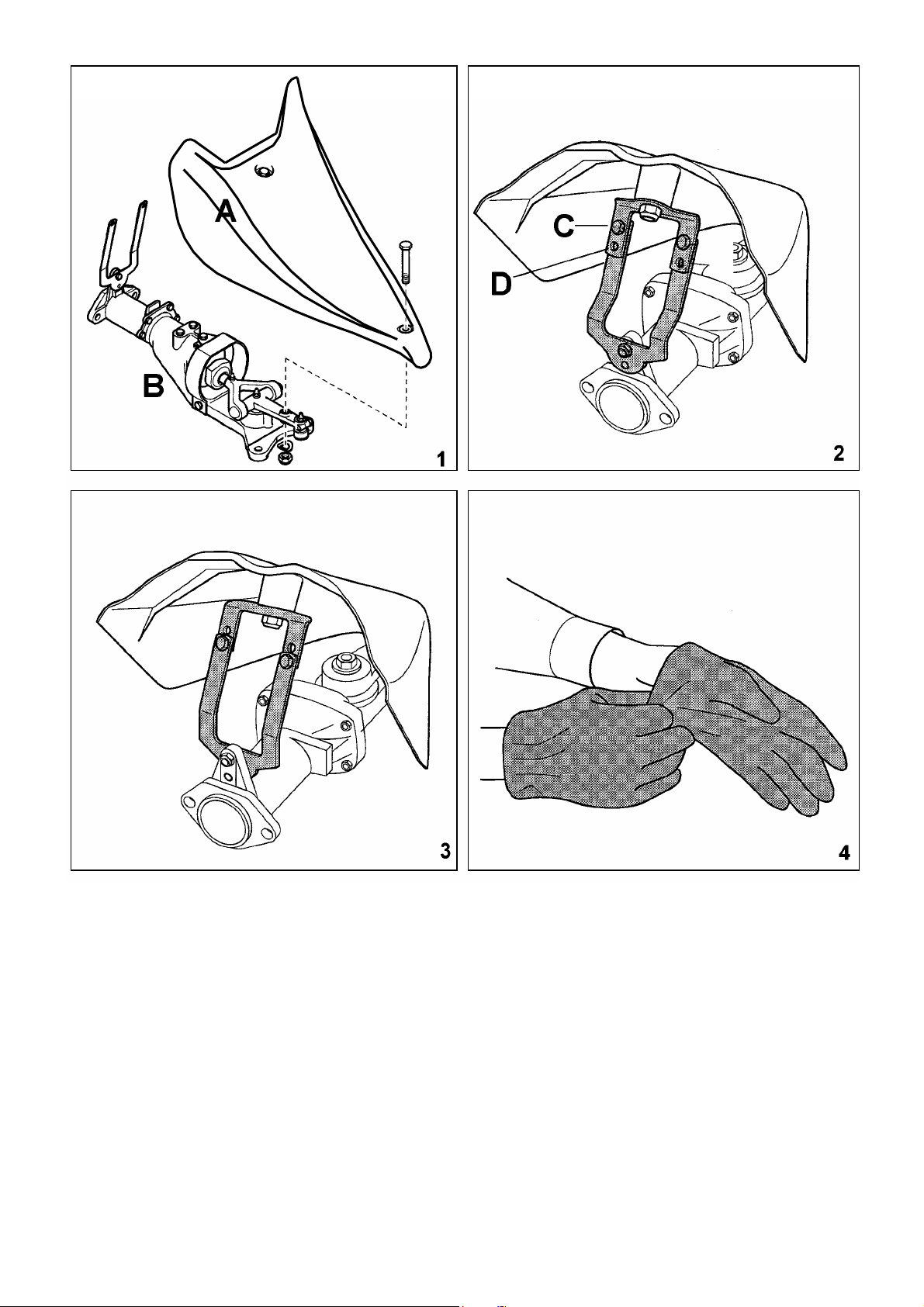 A
B
1
C
D
2
3
4