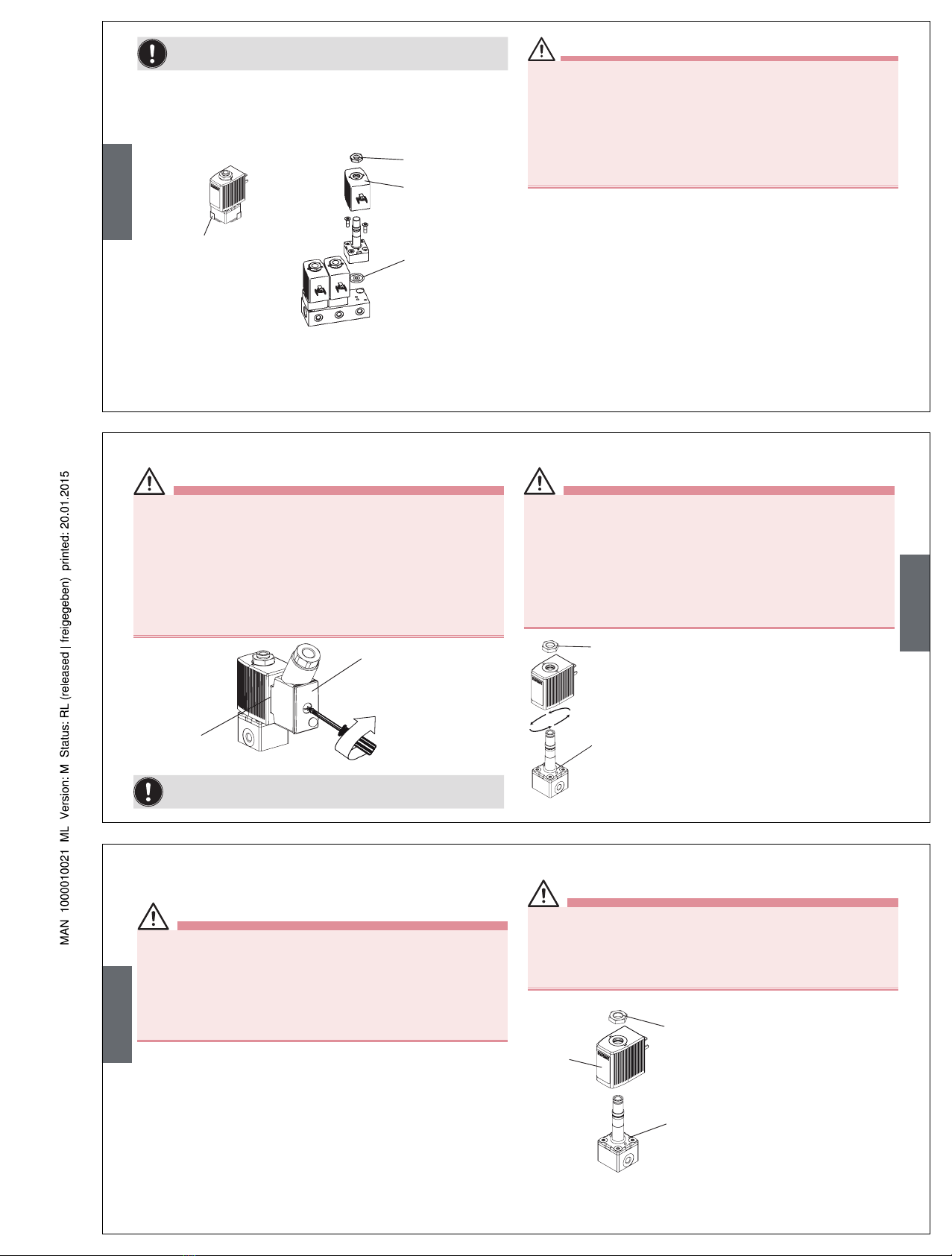 MAN 1000010021 ML Version: M Status: RL (released | freigegeben) printed: 20.01.2015