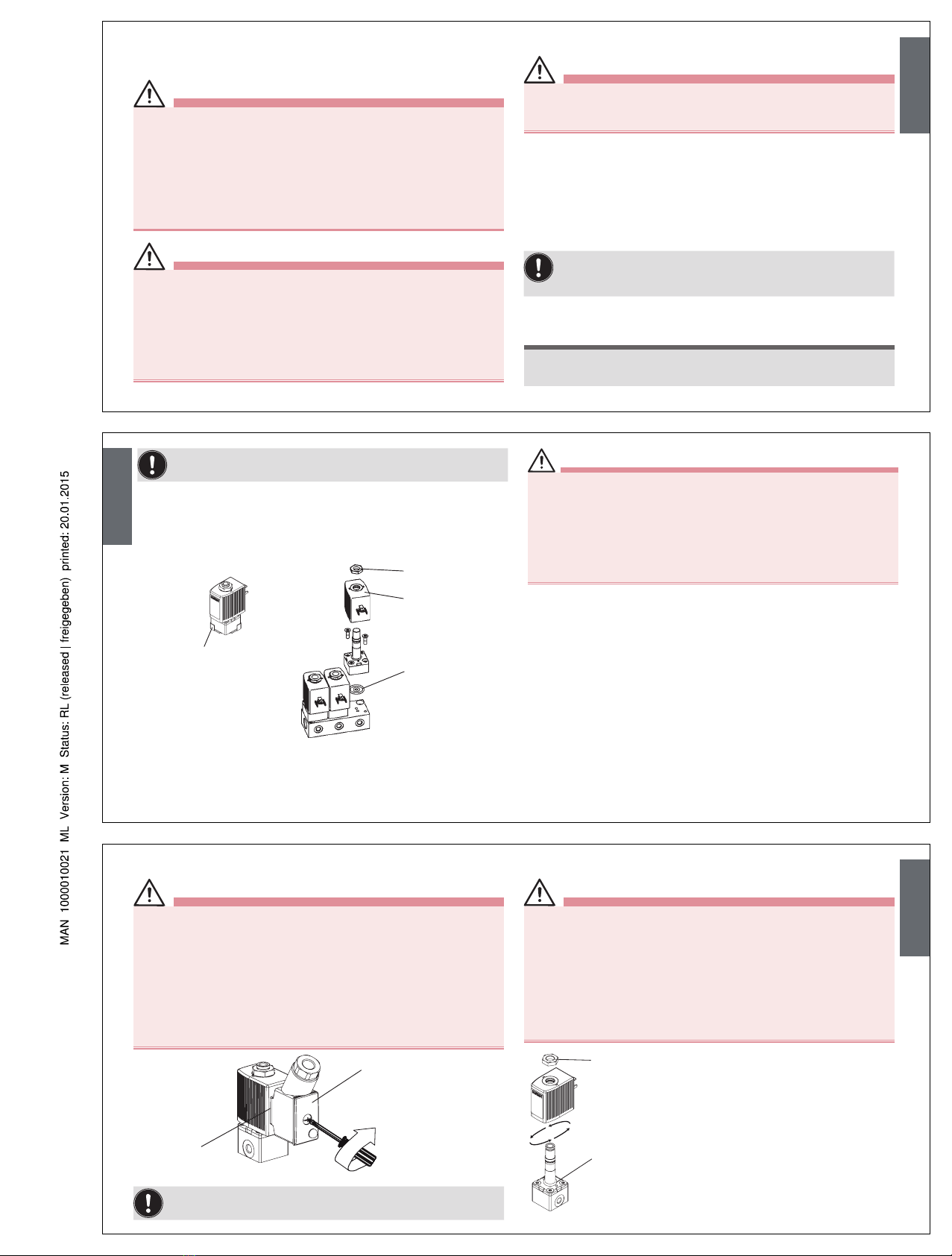 MAN 1000010021 ML Version: M Status: RL (released | freigegeben) printed: 20.01.2015