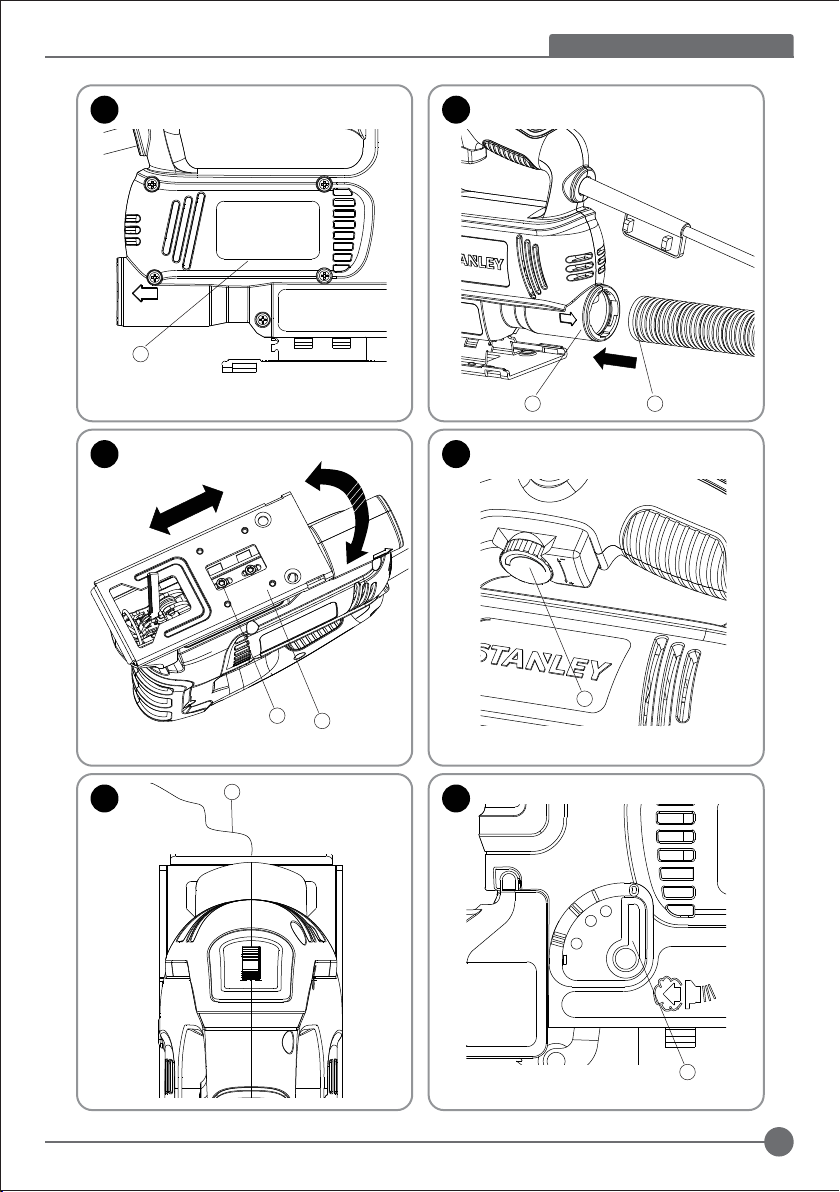 STANLEY

STANLEY