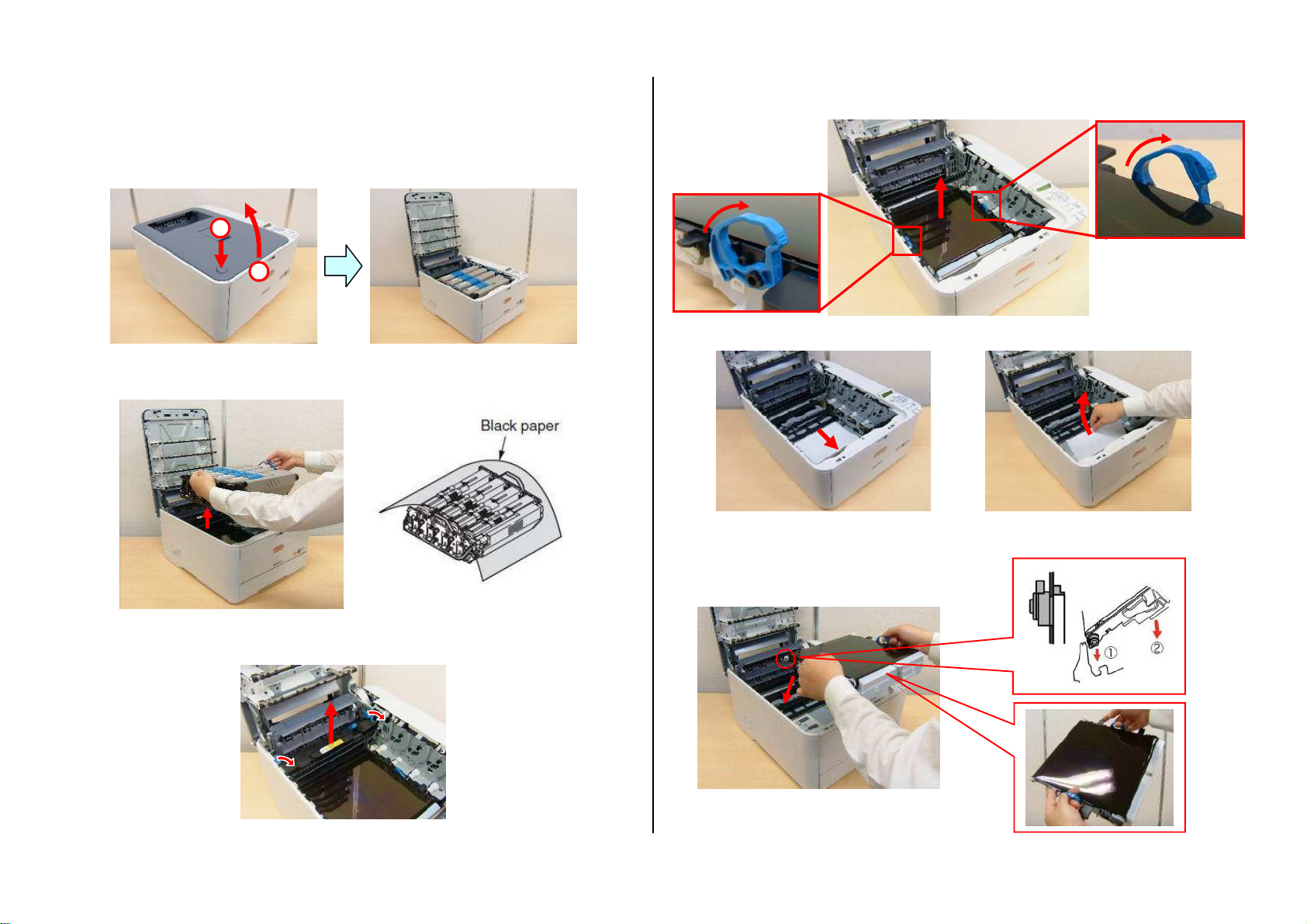 Black paper

①

②