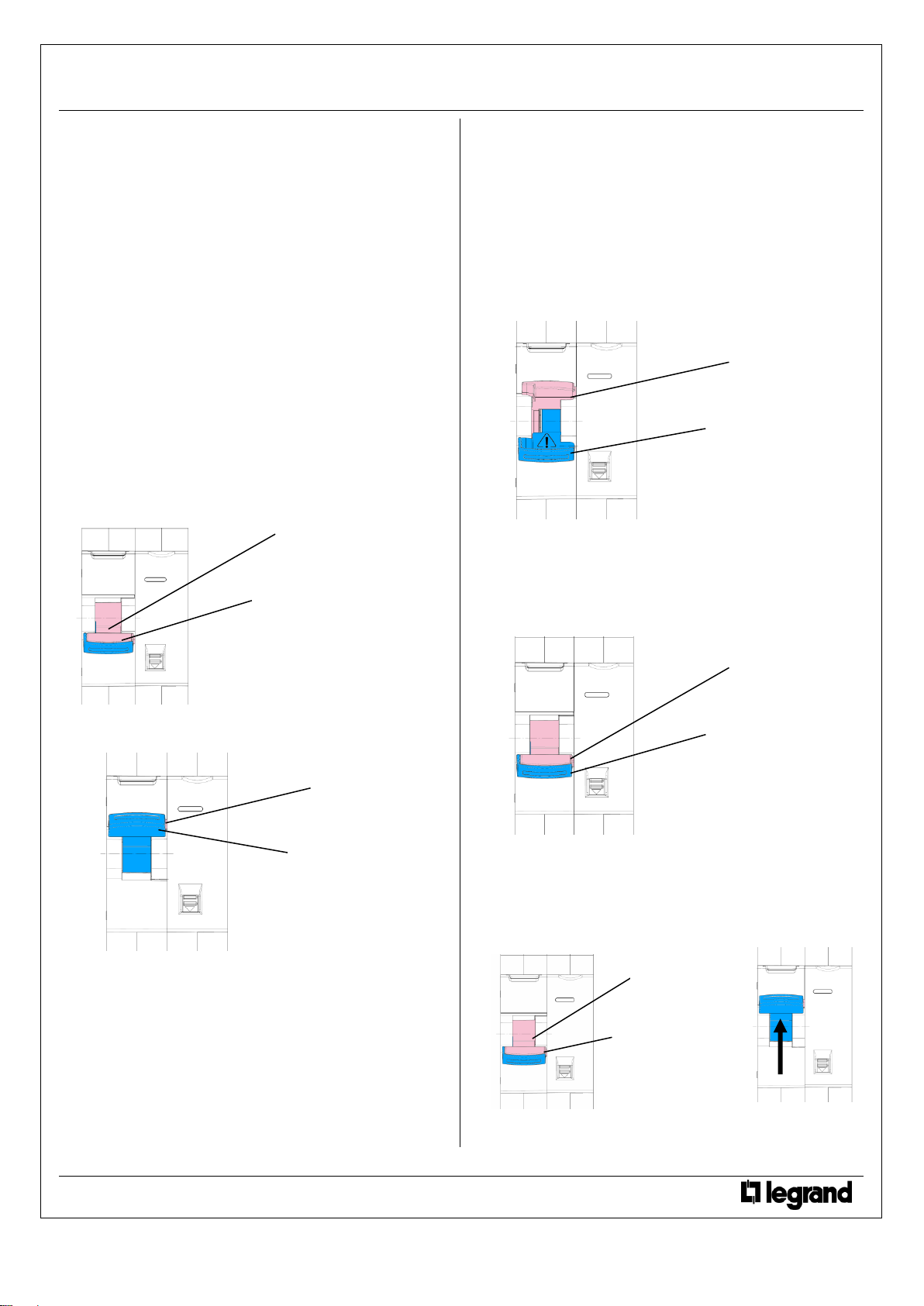 legrand