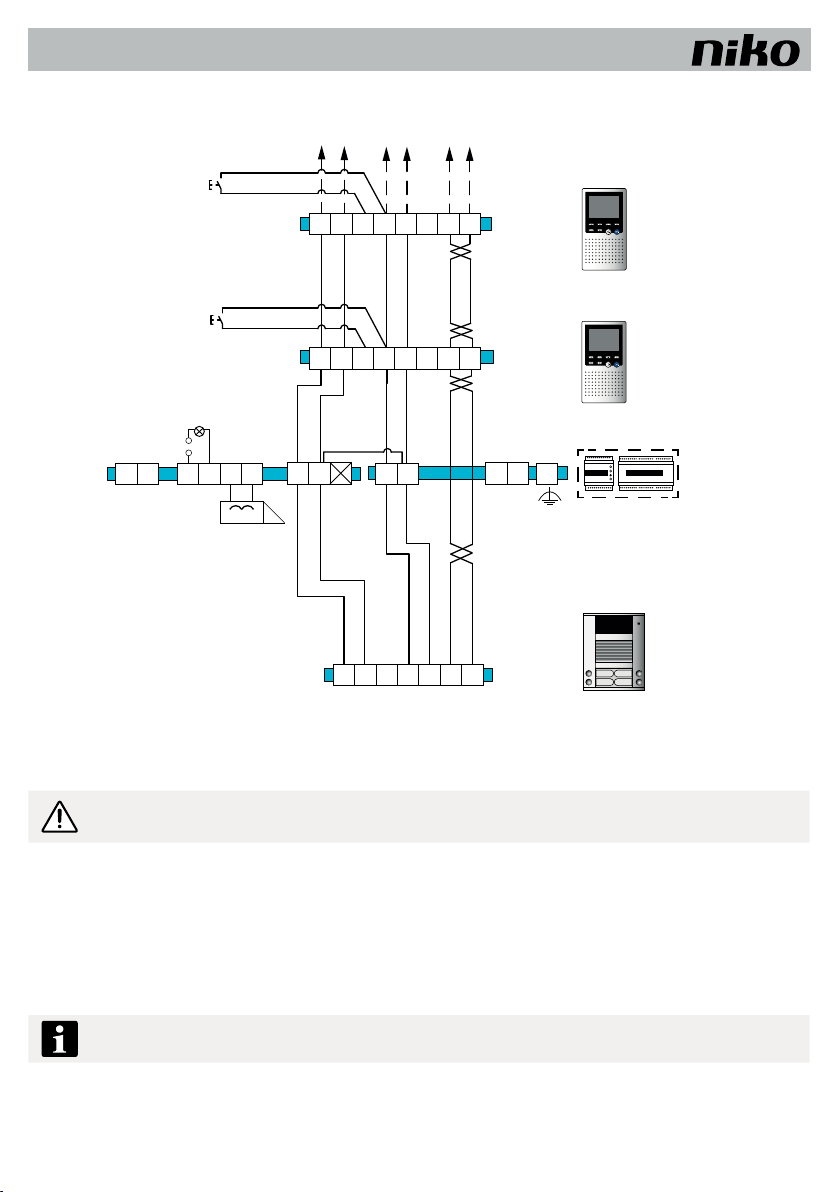 niko