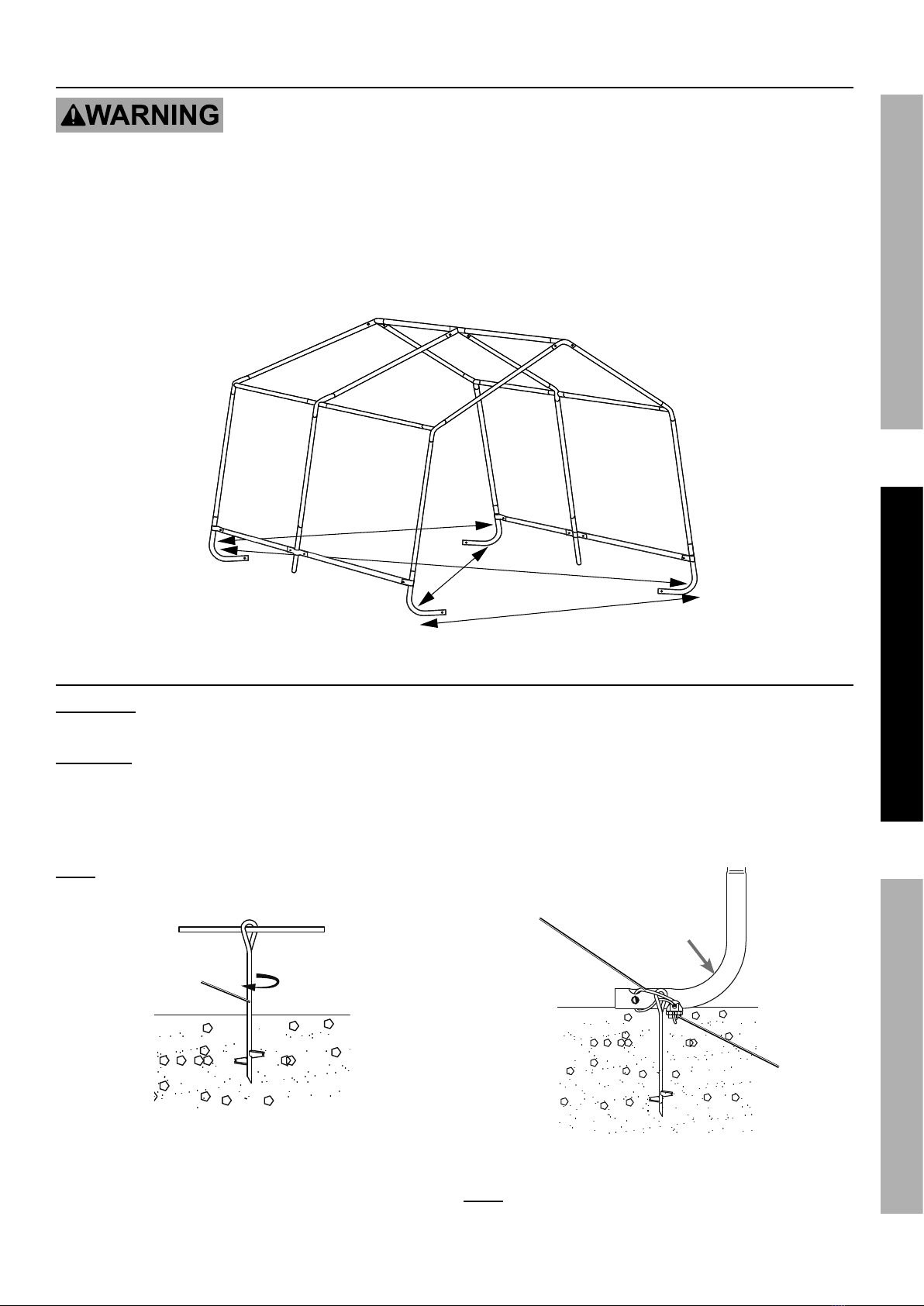 WARNING