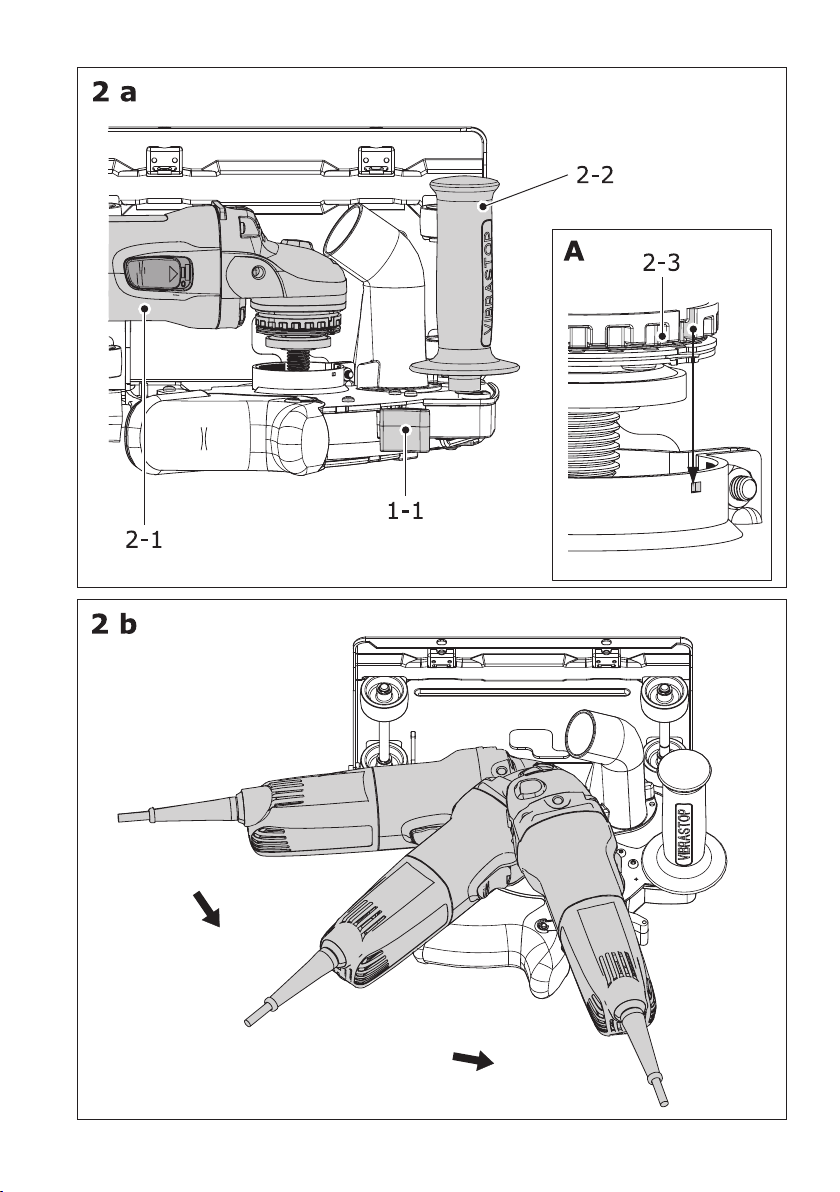 2 a

2-2

VIBRASTOP

A

2-3

1-1

2-1

2 b

VIBRASTOP