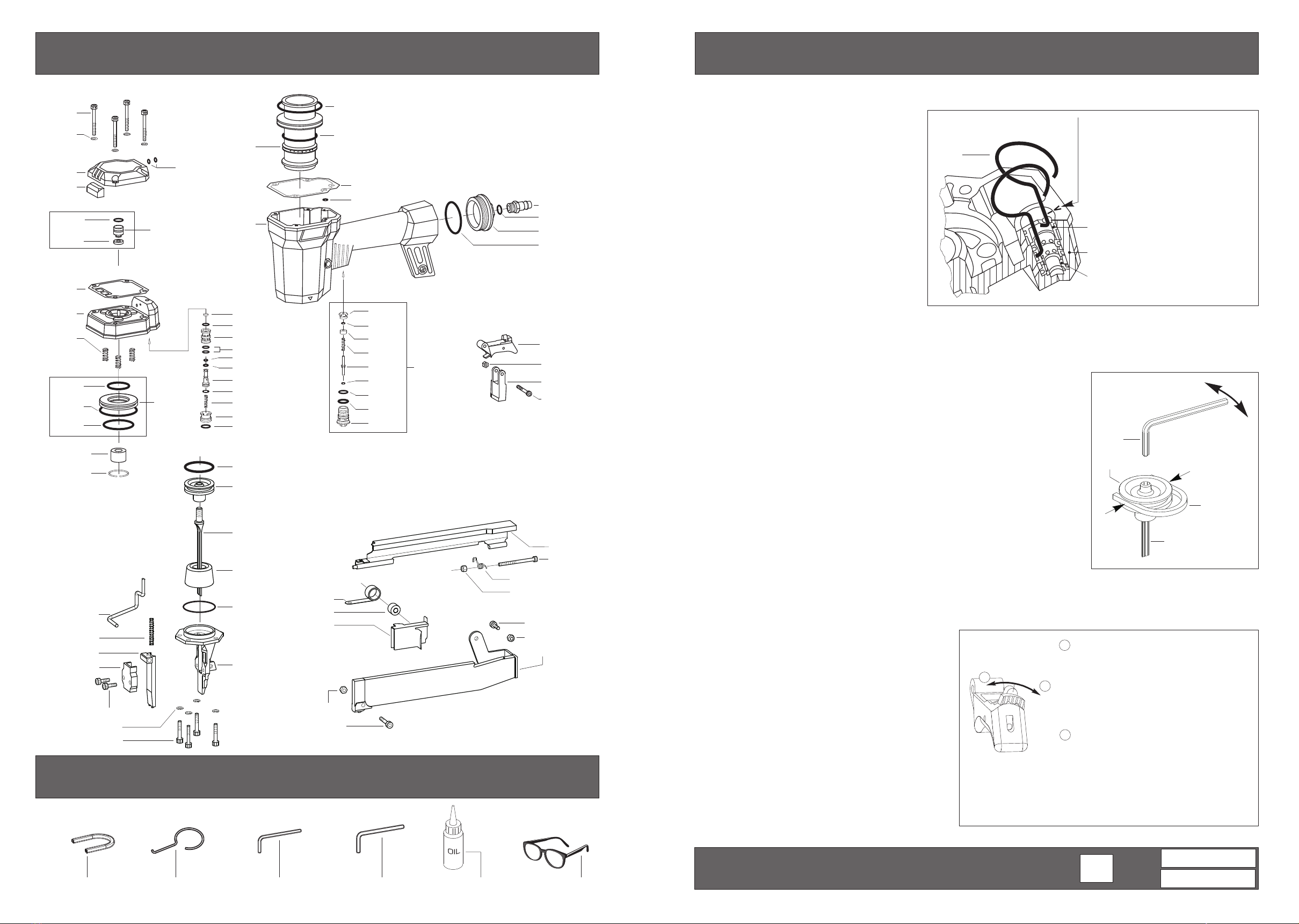 OIL