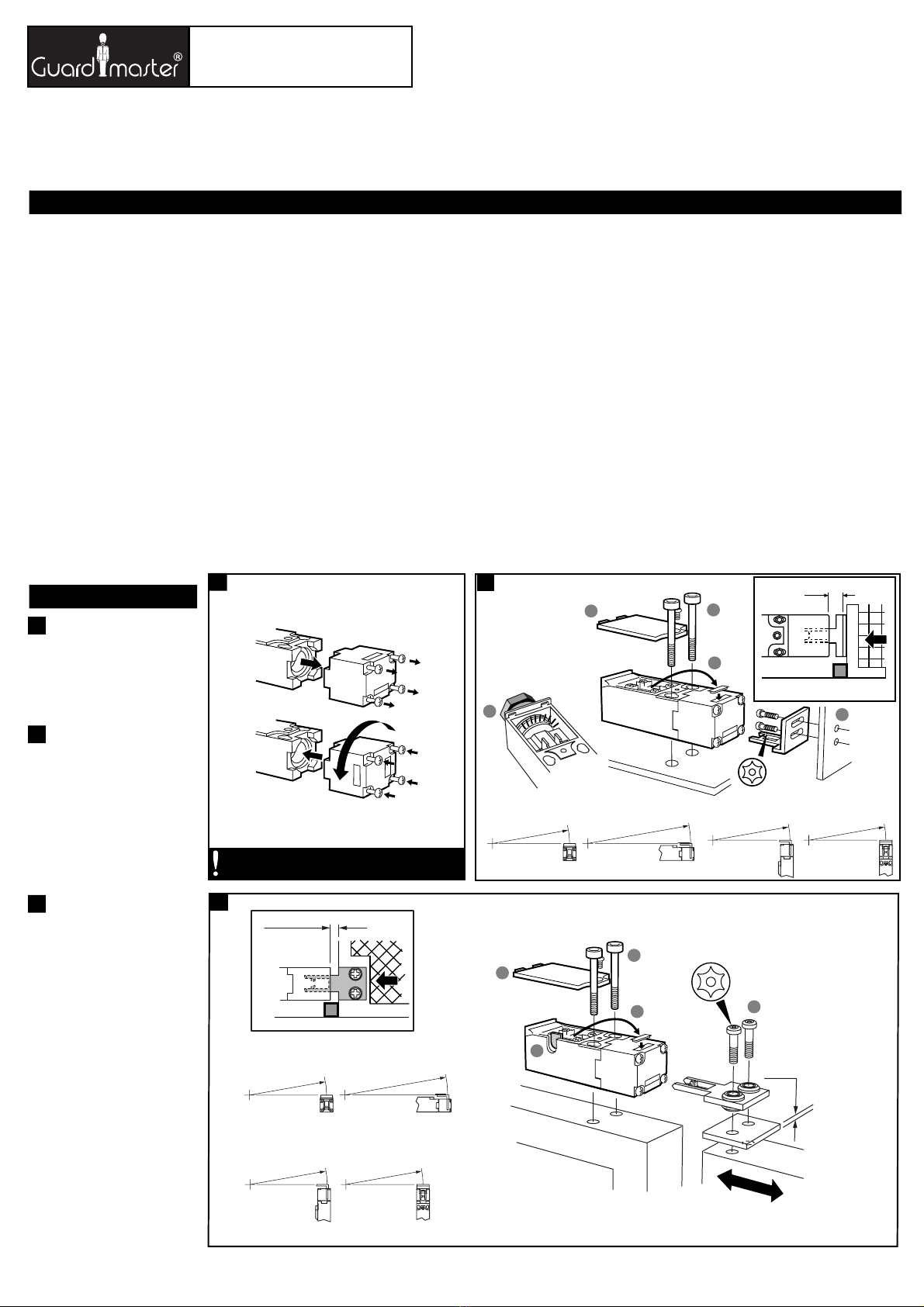 Guardmaster®