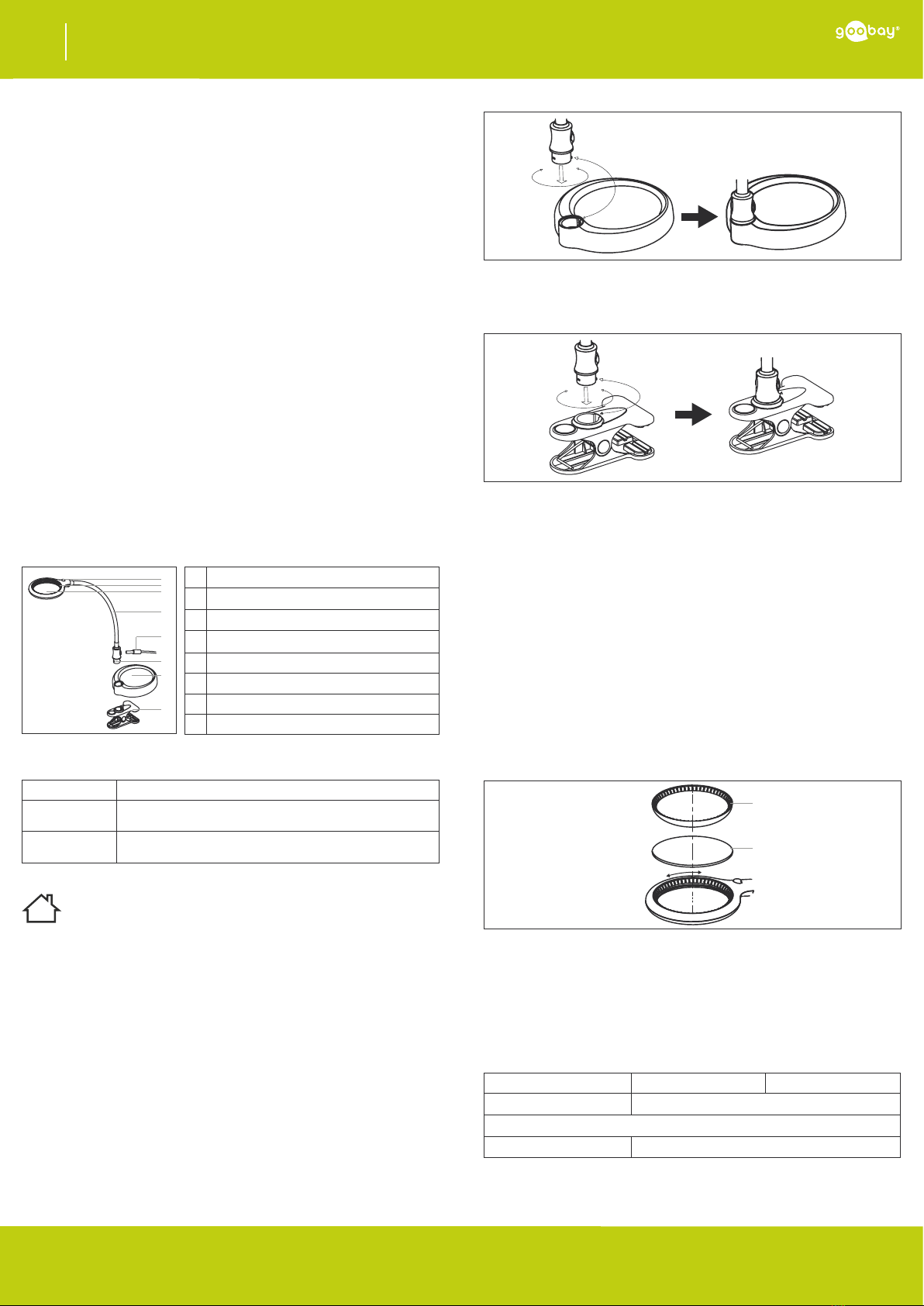 goobay®