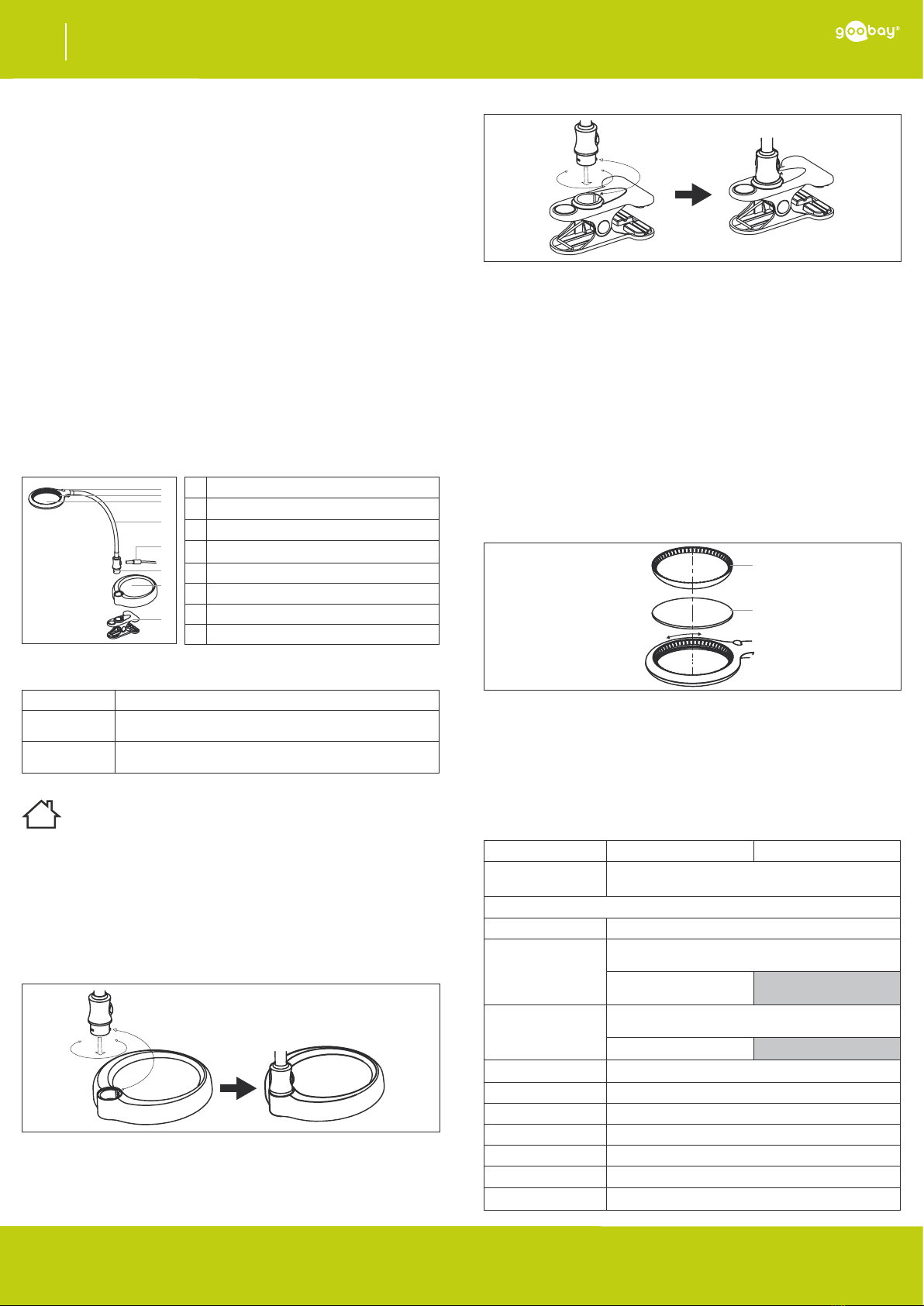 goobay®