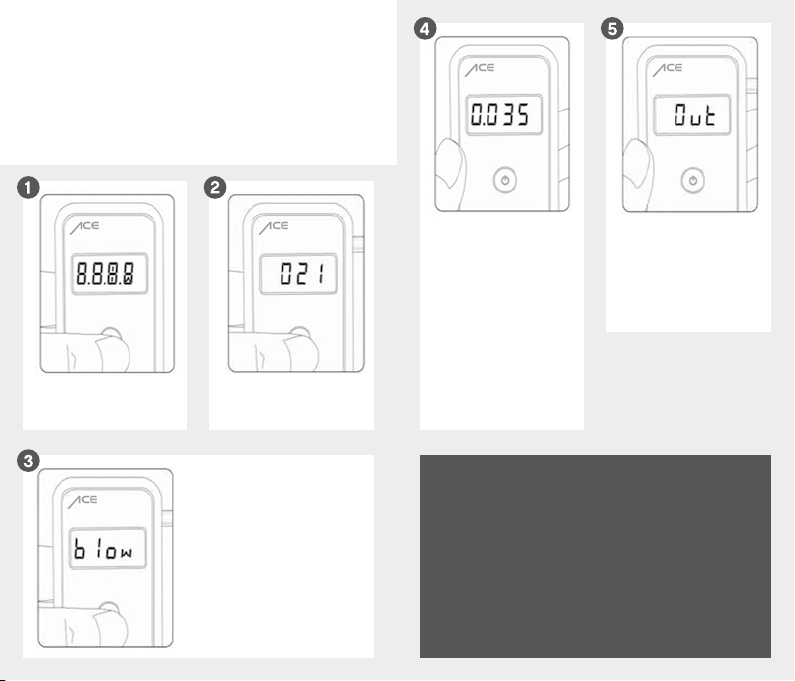 1
ACE
8.8.8.8

2
ACE
021

3
ACE
blow

4
ACE
0.035

5
ACE
Out