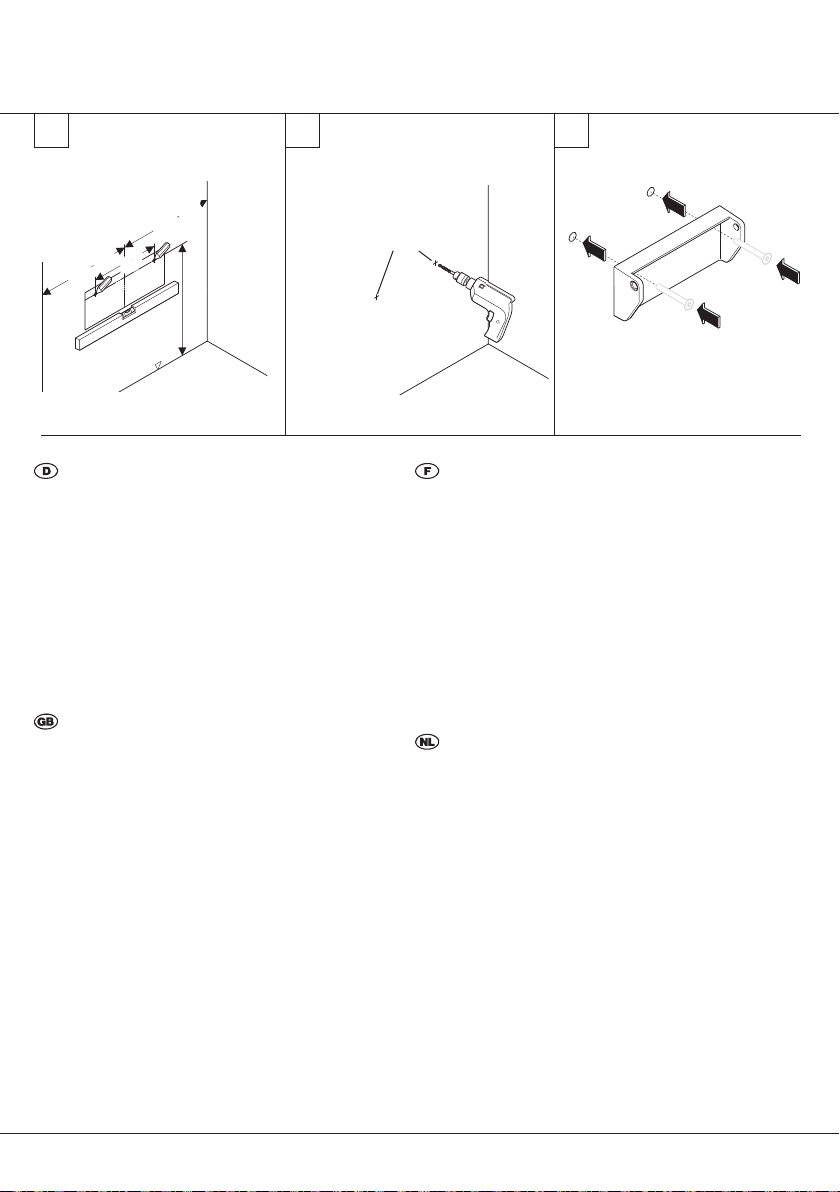 D

F

GB

NL