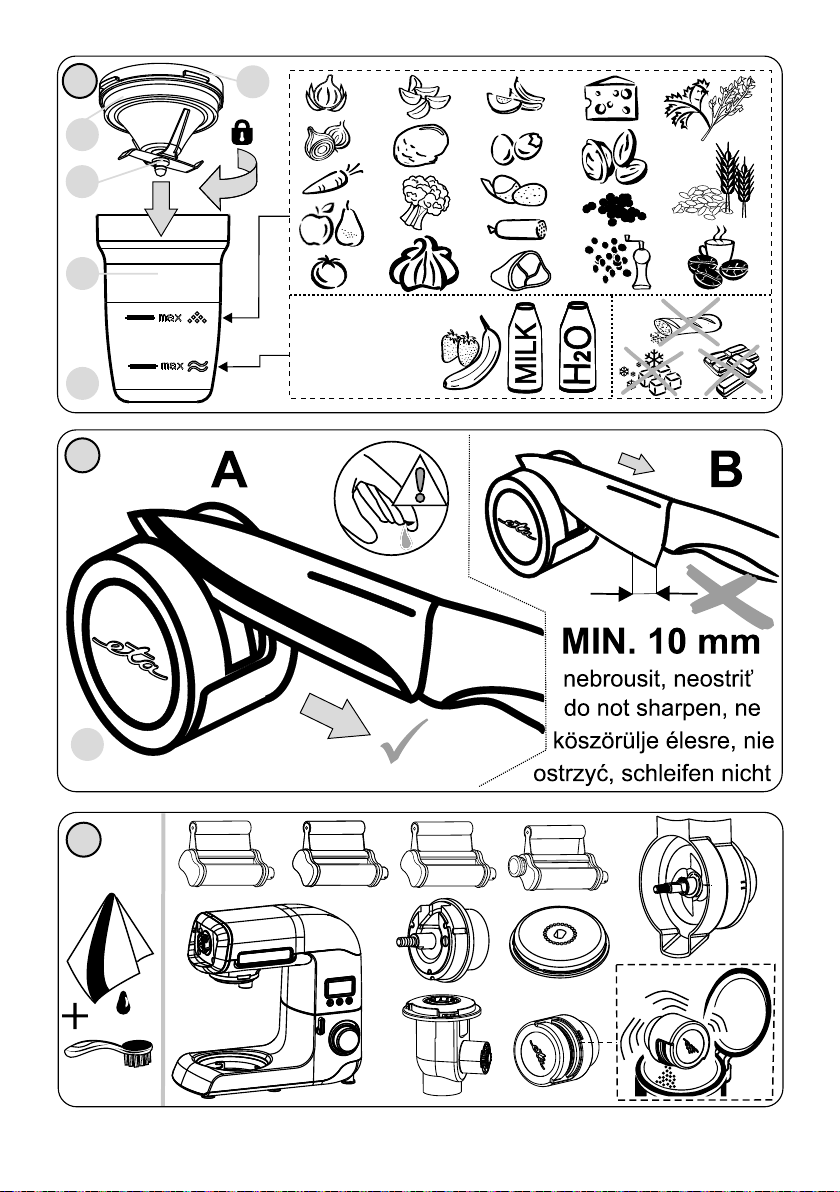 max
max
MILK
$H_2O$
A
B
eta
eta
MIN. 10 mm
nebrousit, neostriť do not sharpen, ne köszörülje élesre, nie ostrzyć, schleifen nicht